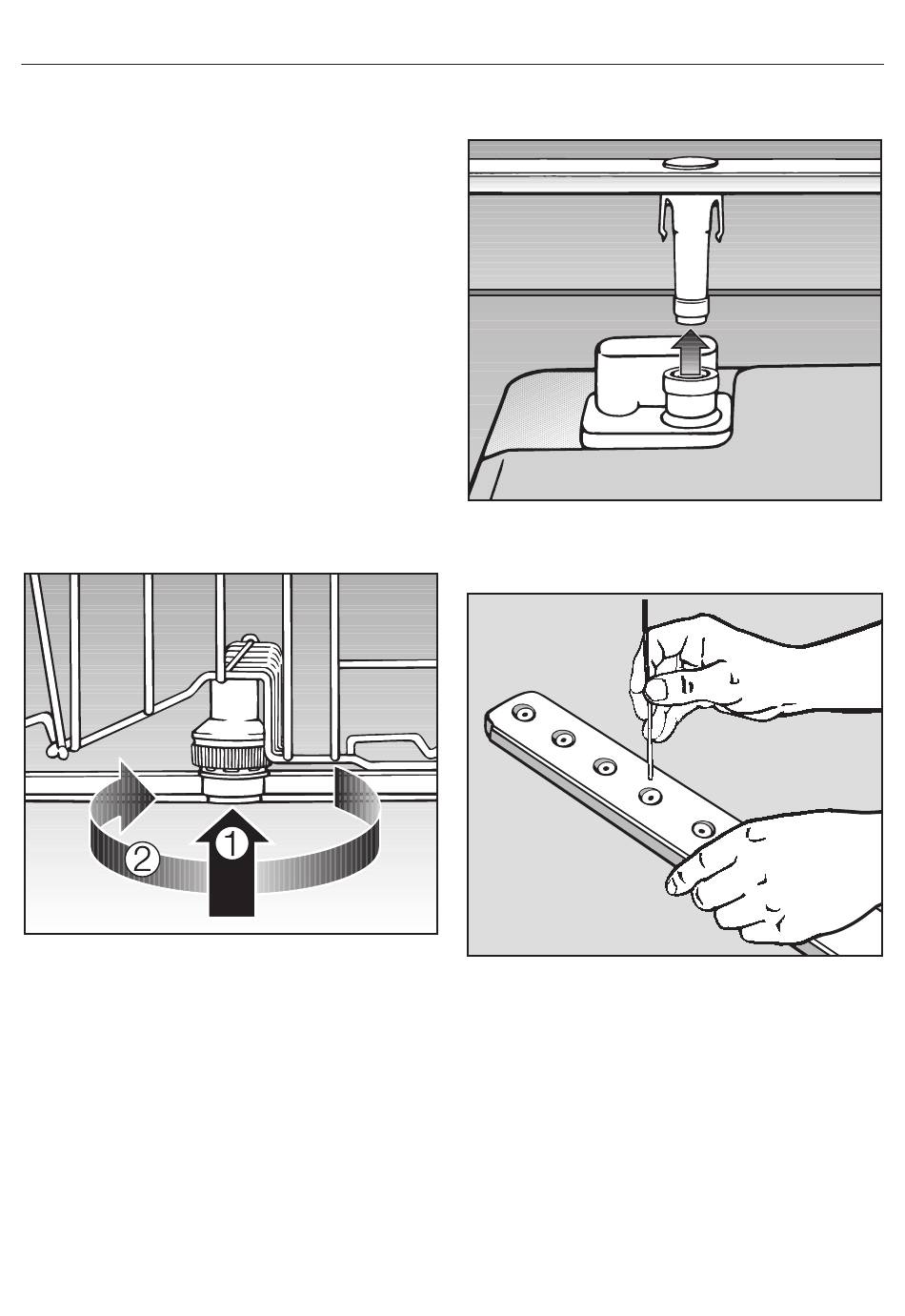 2

1