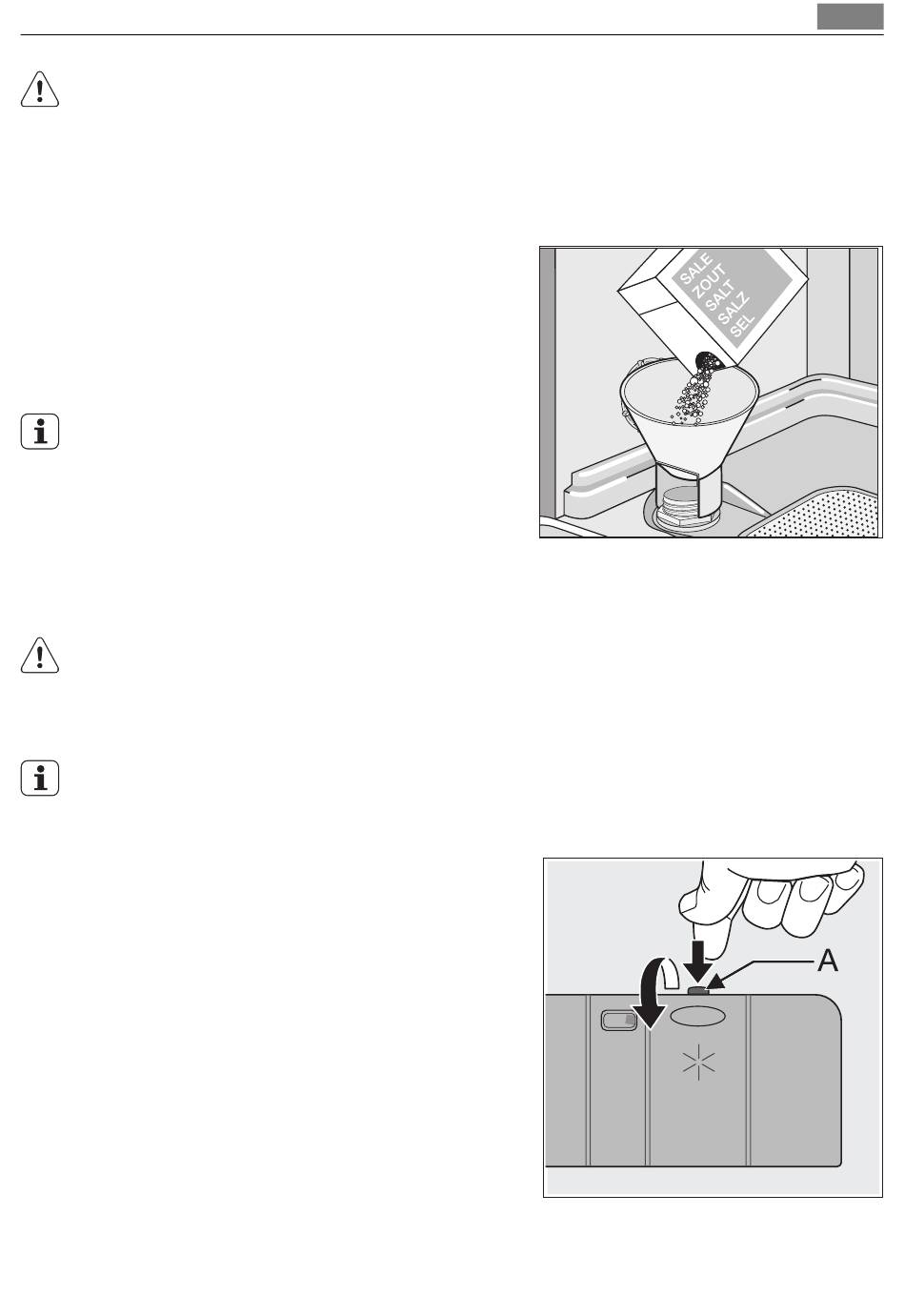 SALE
ZOUT
SALT
SALZ
SEL

A