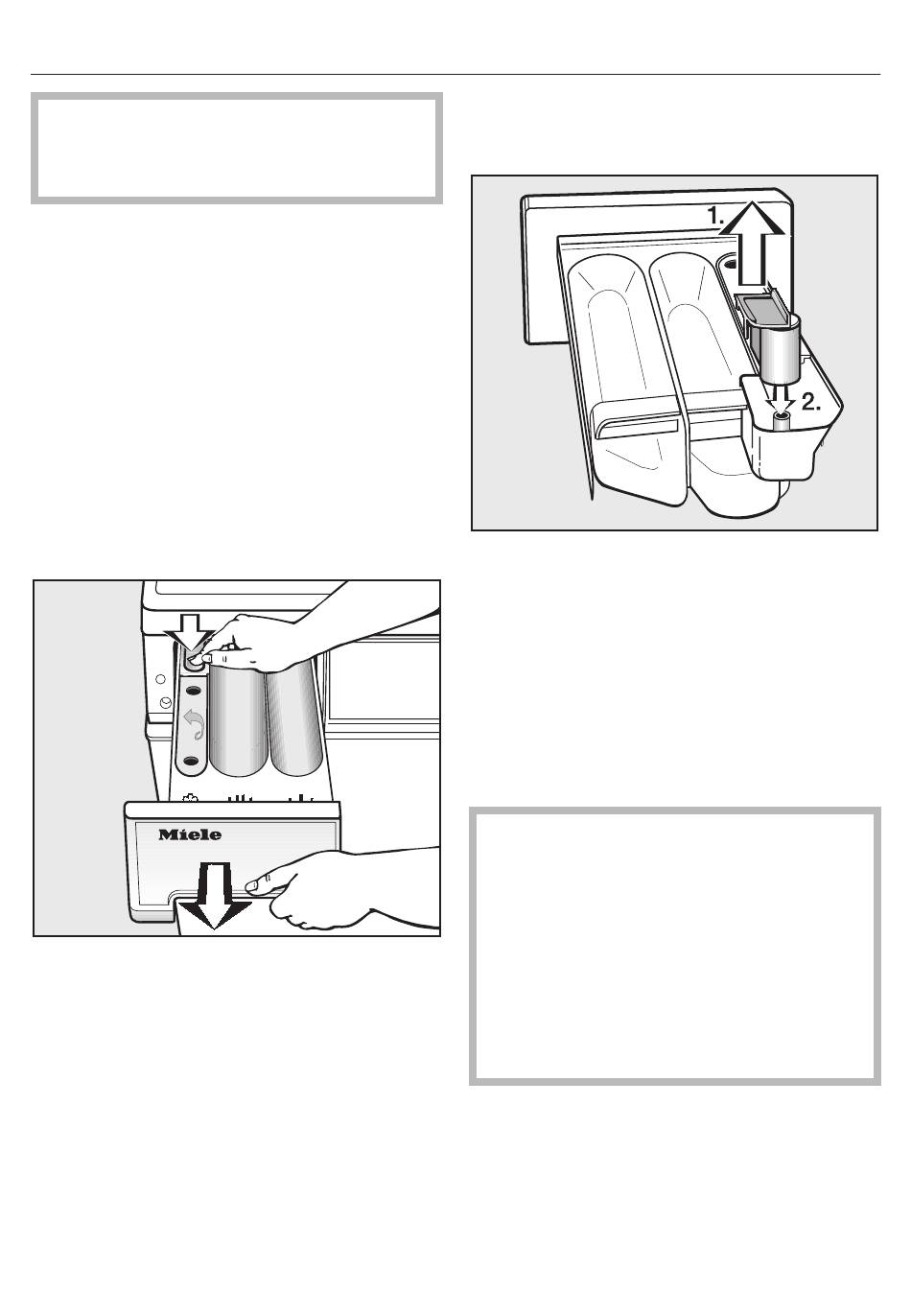 1.

2.

Miele