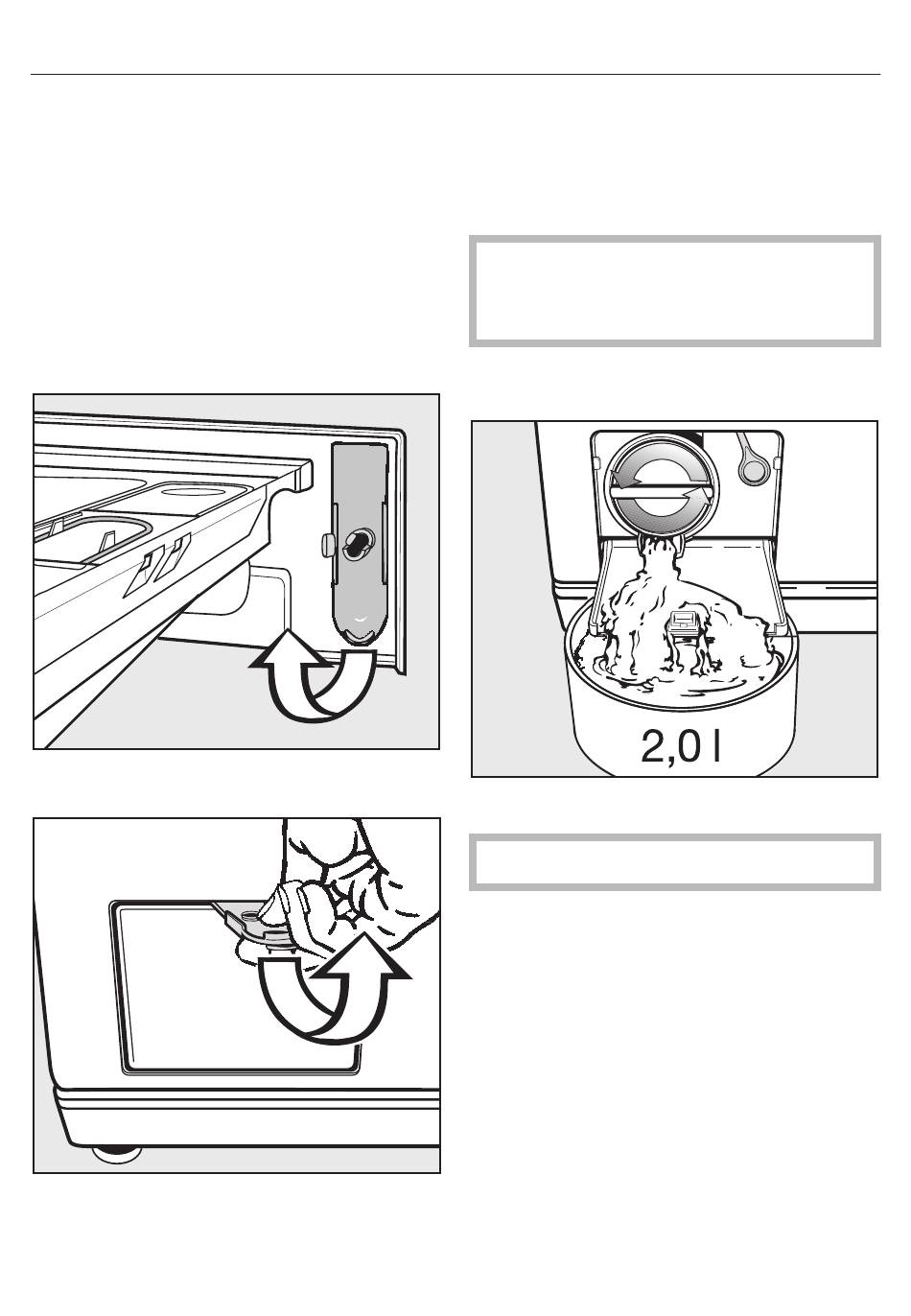 2,0 l