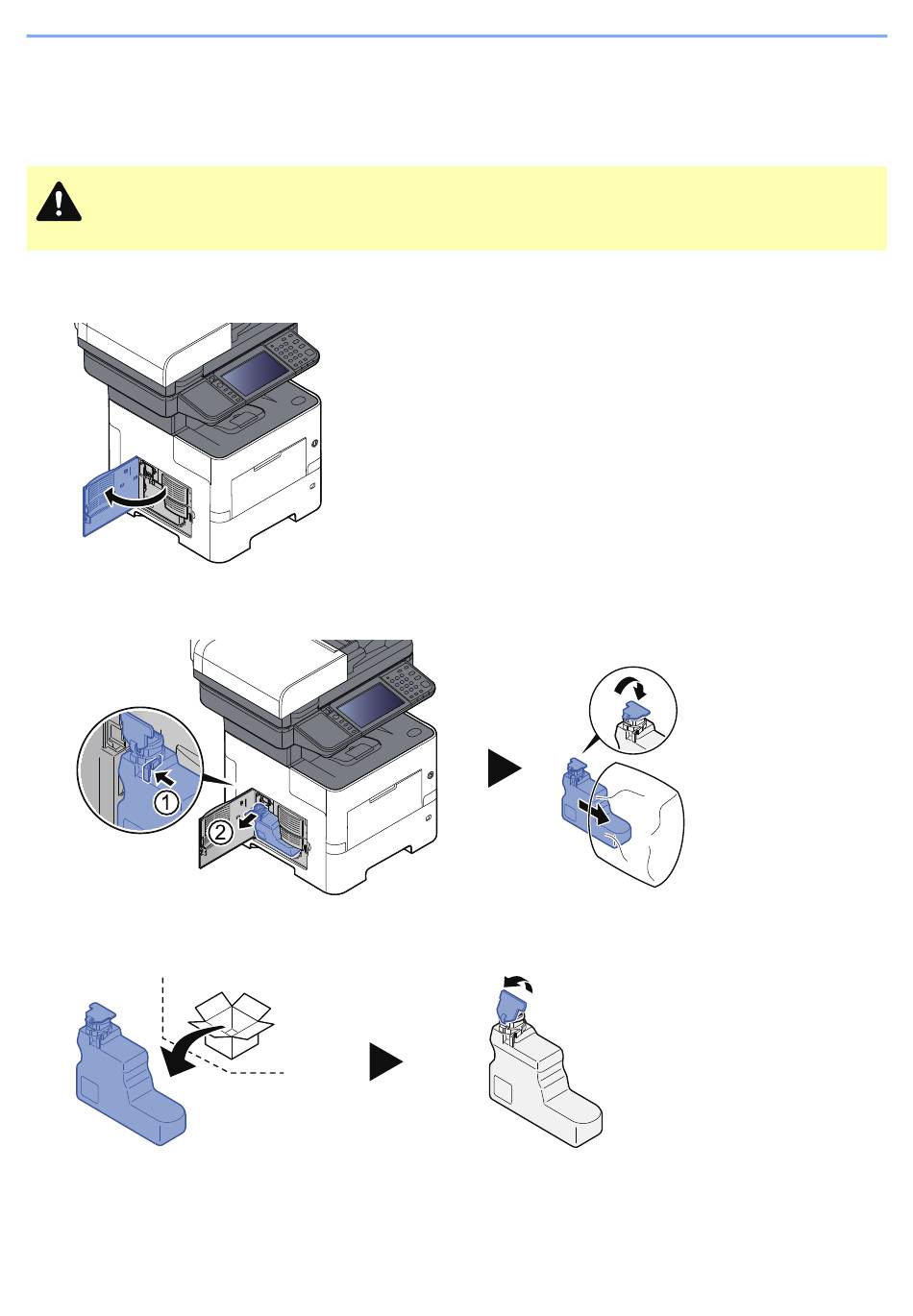 ①

②