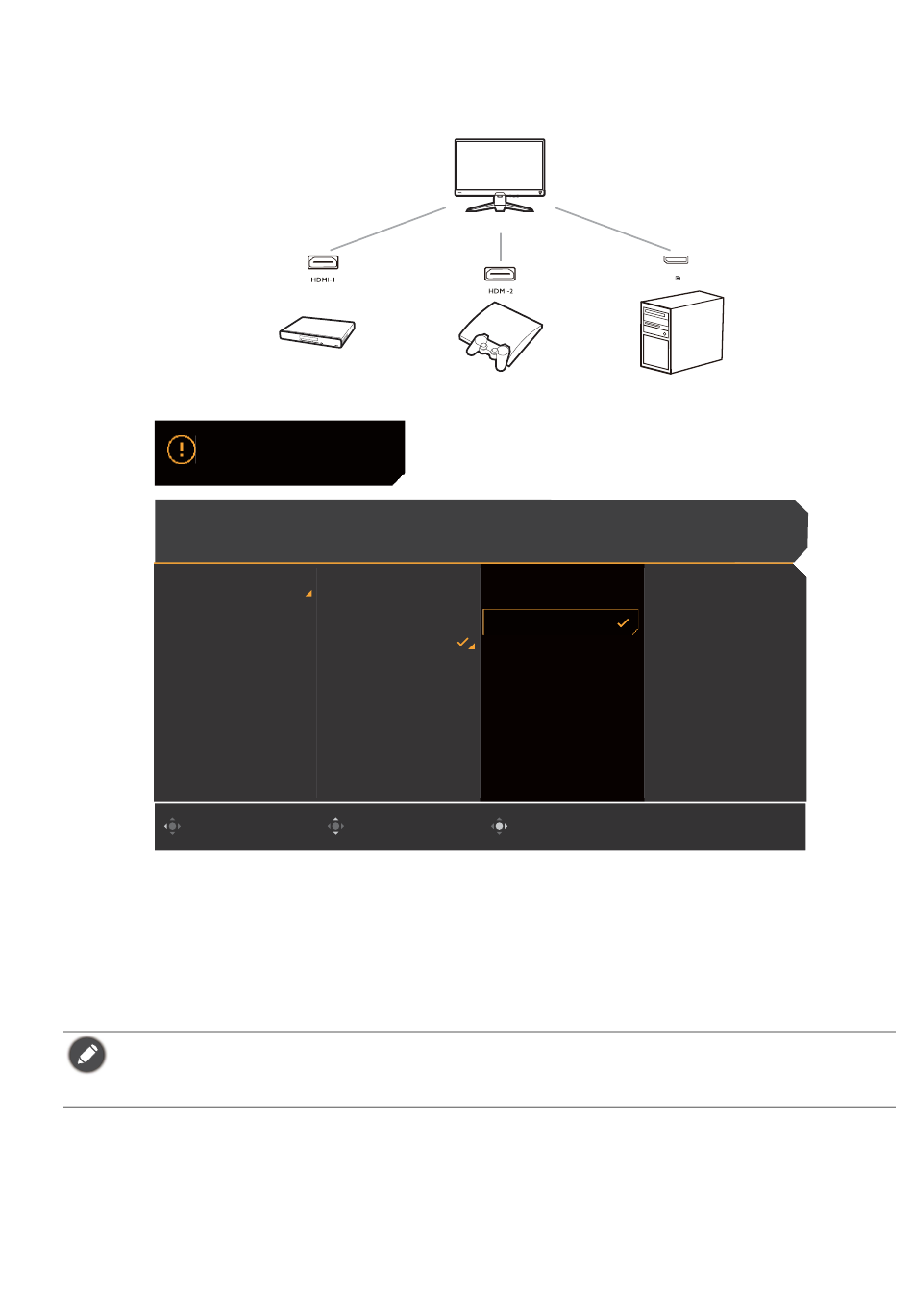 HDMI-1

HDMI-2