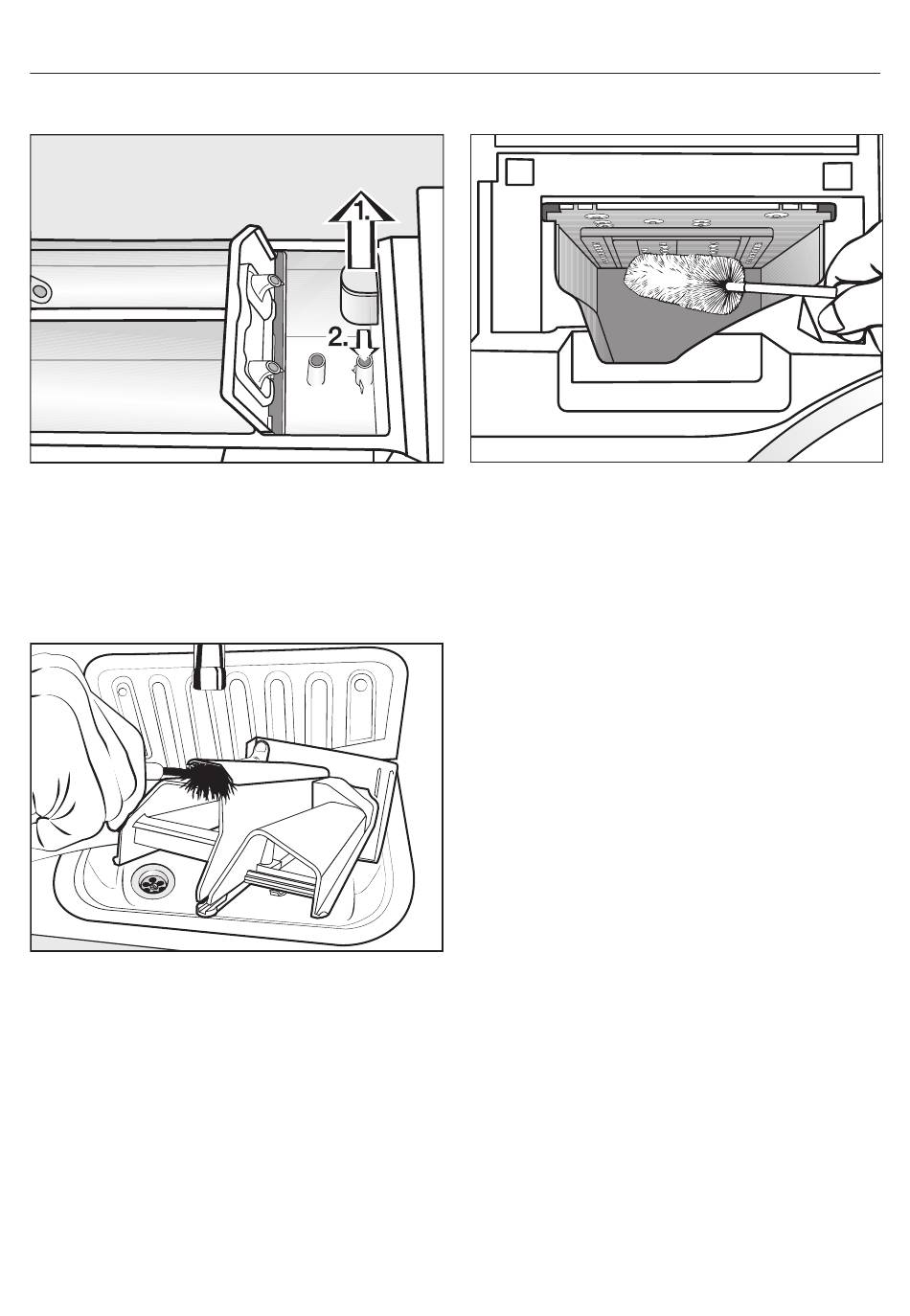 1.

2.