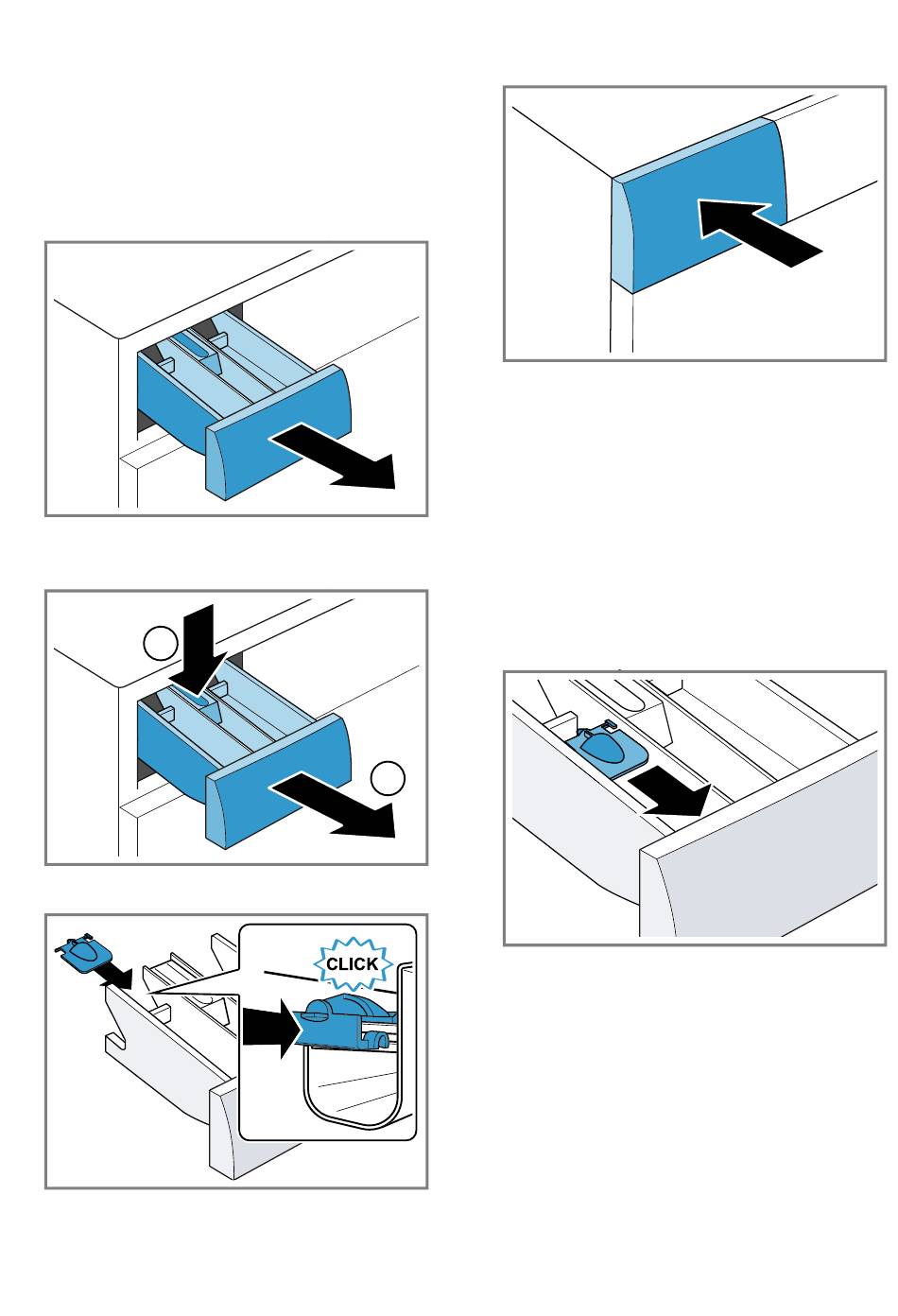 CLICK