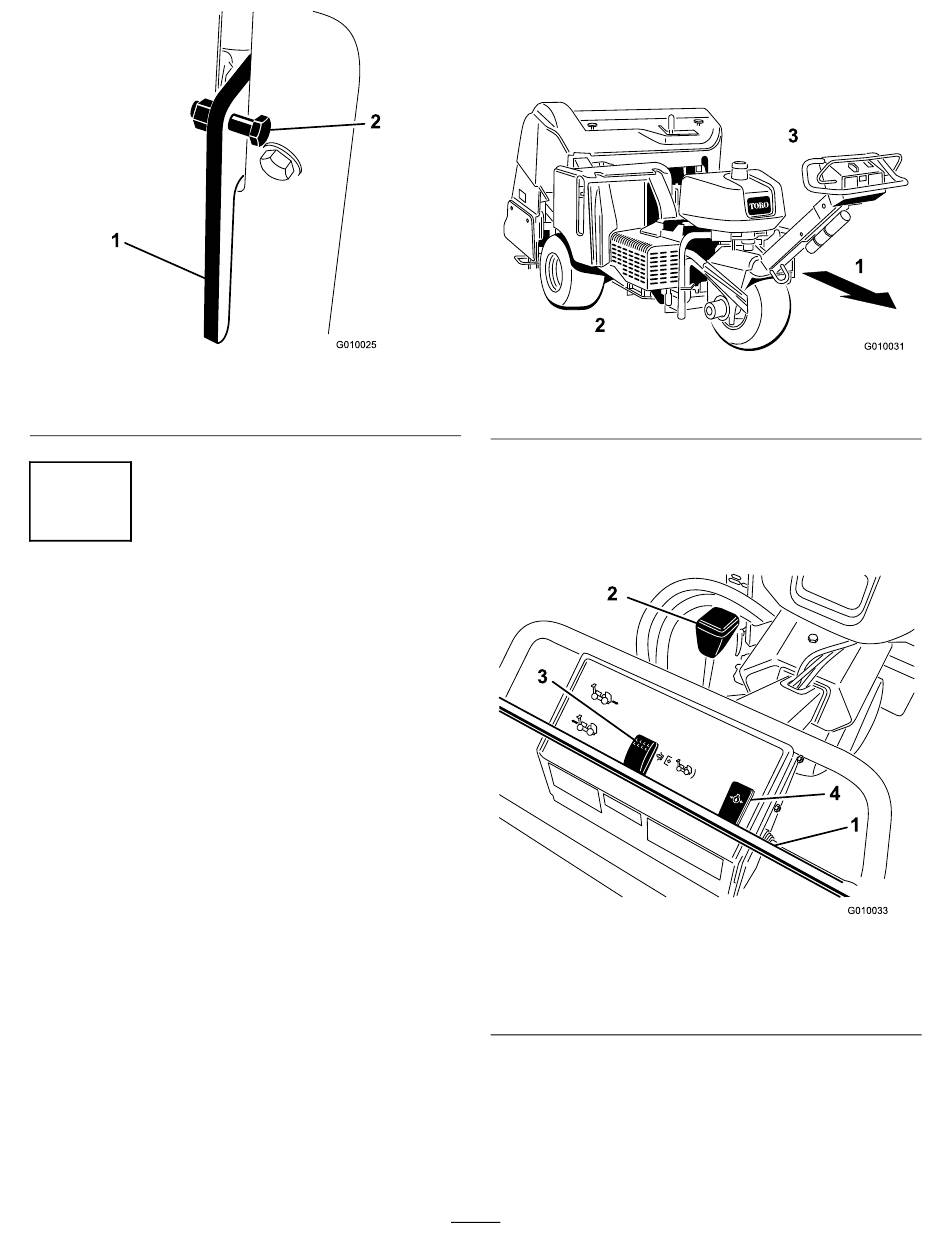 2

1

G010025

3

TORO

1

2

G010031

2

3

4

1

G010033