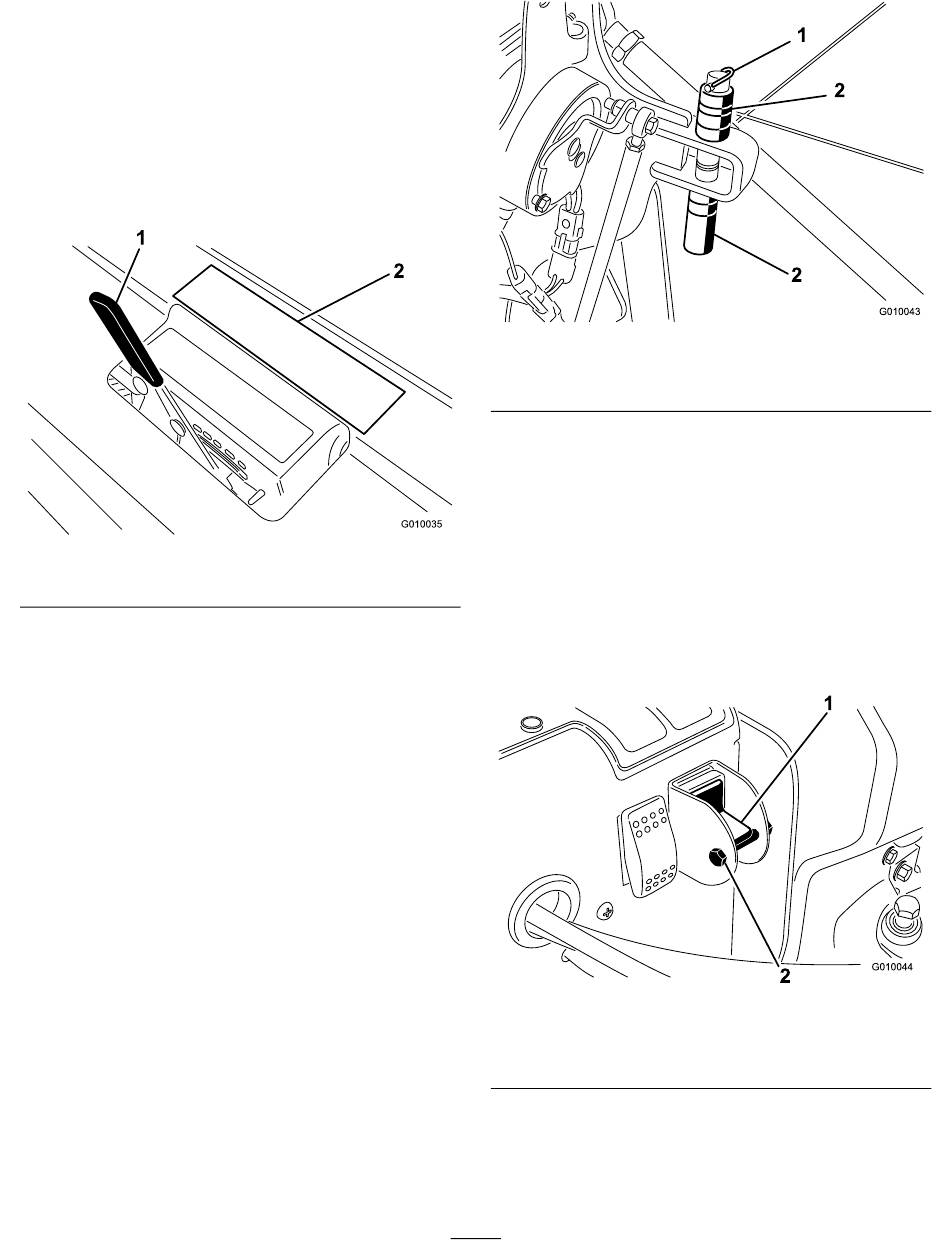 1

2

G010035

1

2

2

G010043

1

2

G010044