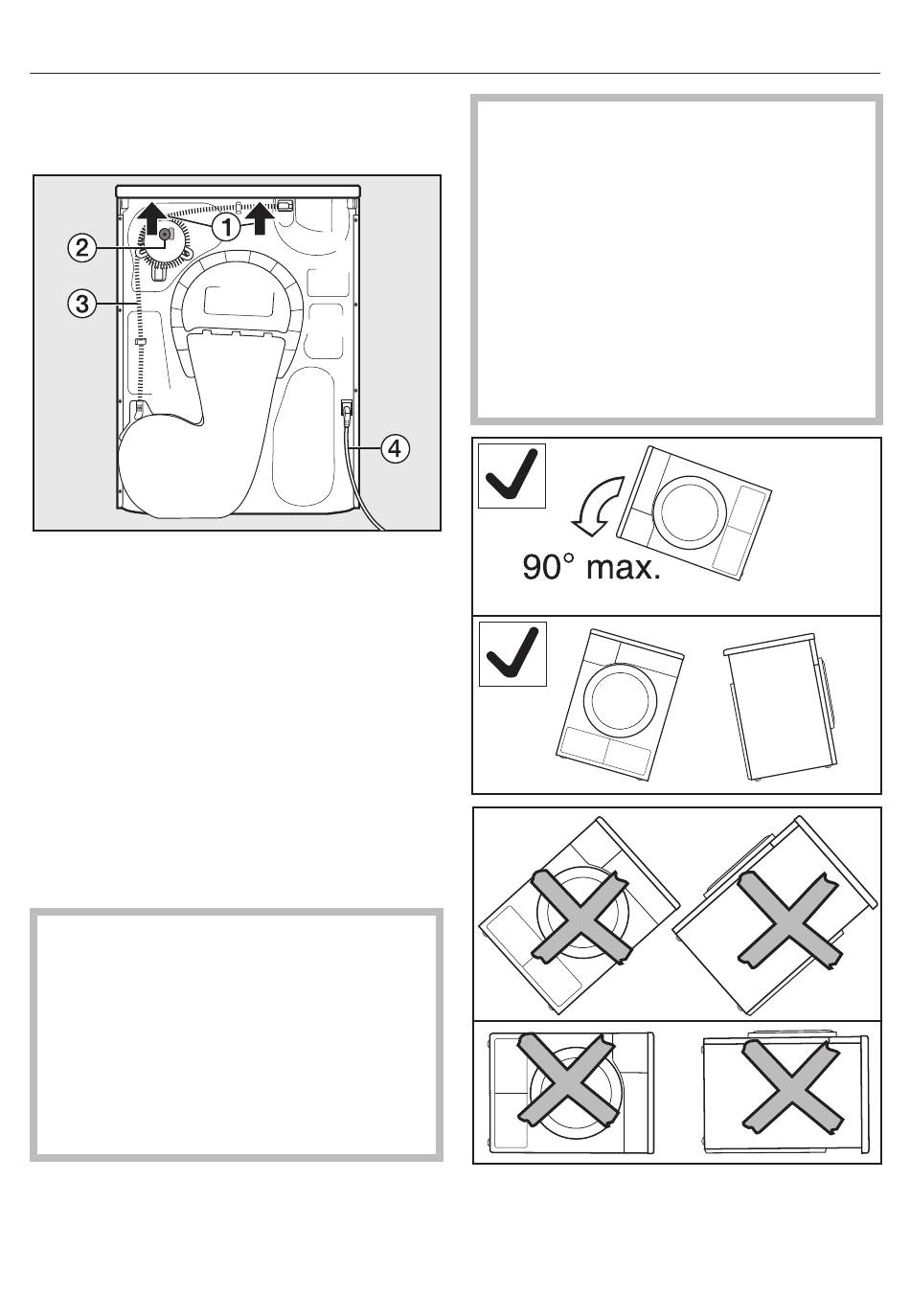 ①
②
③
④

90° max.