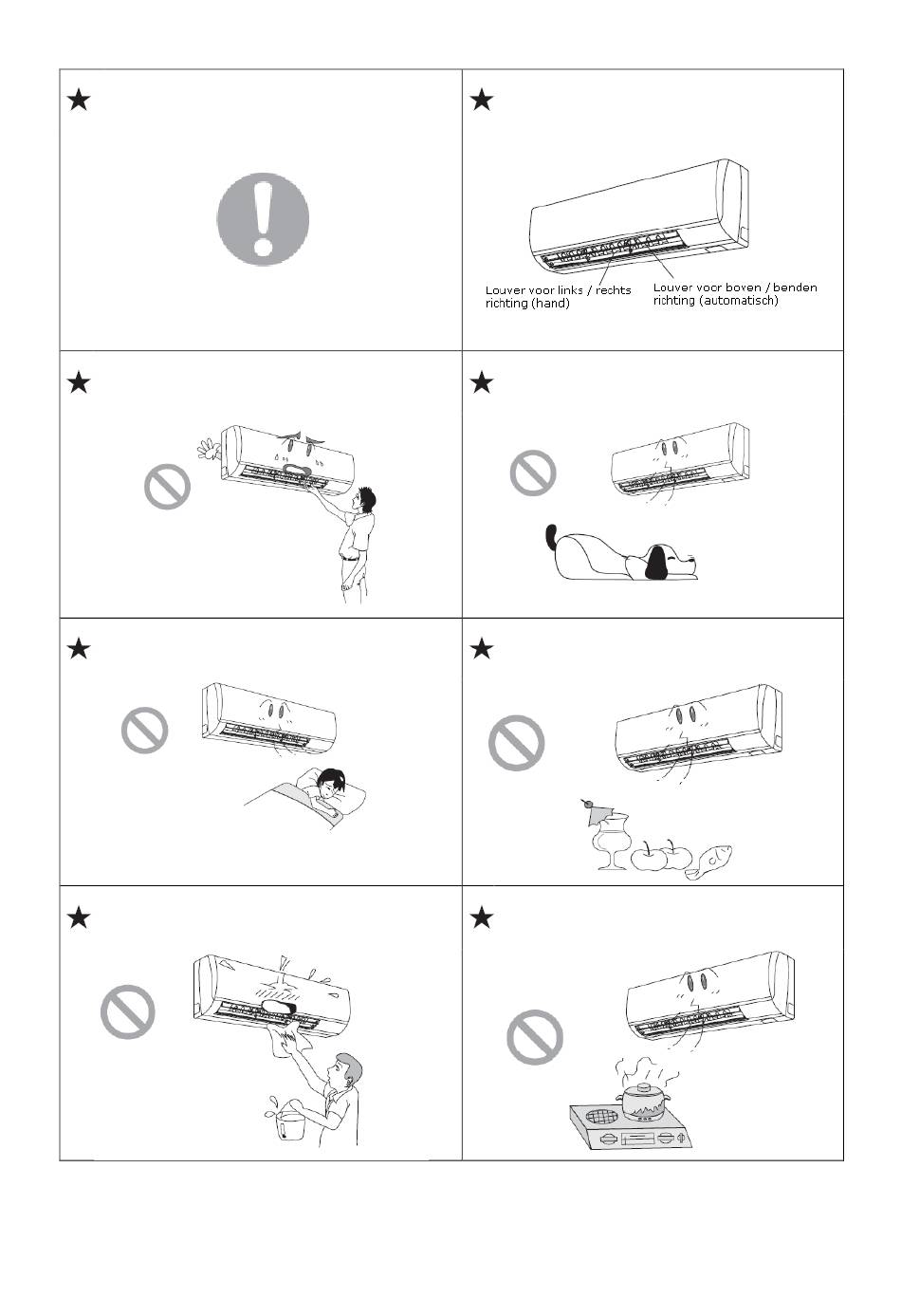 ★

★

Louver voor links / rechts richting (hand)

Louver voor boven / benden richting (automatisch)

★

★

★

★

★

★