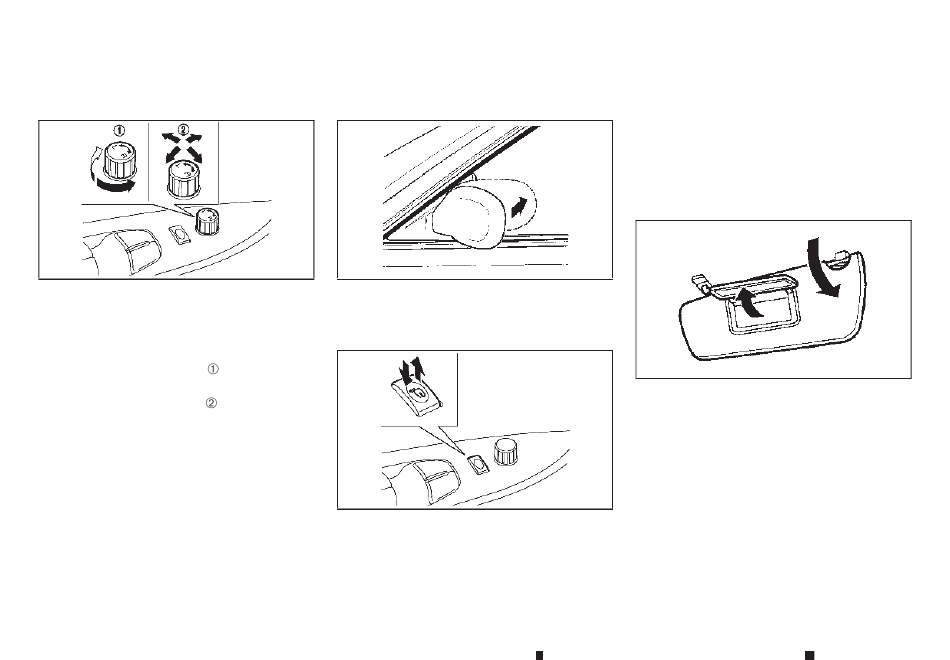 ①

②

①

②