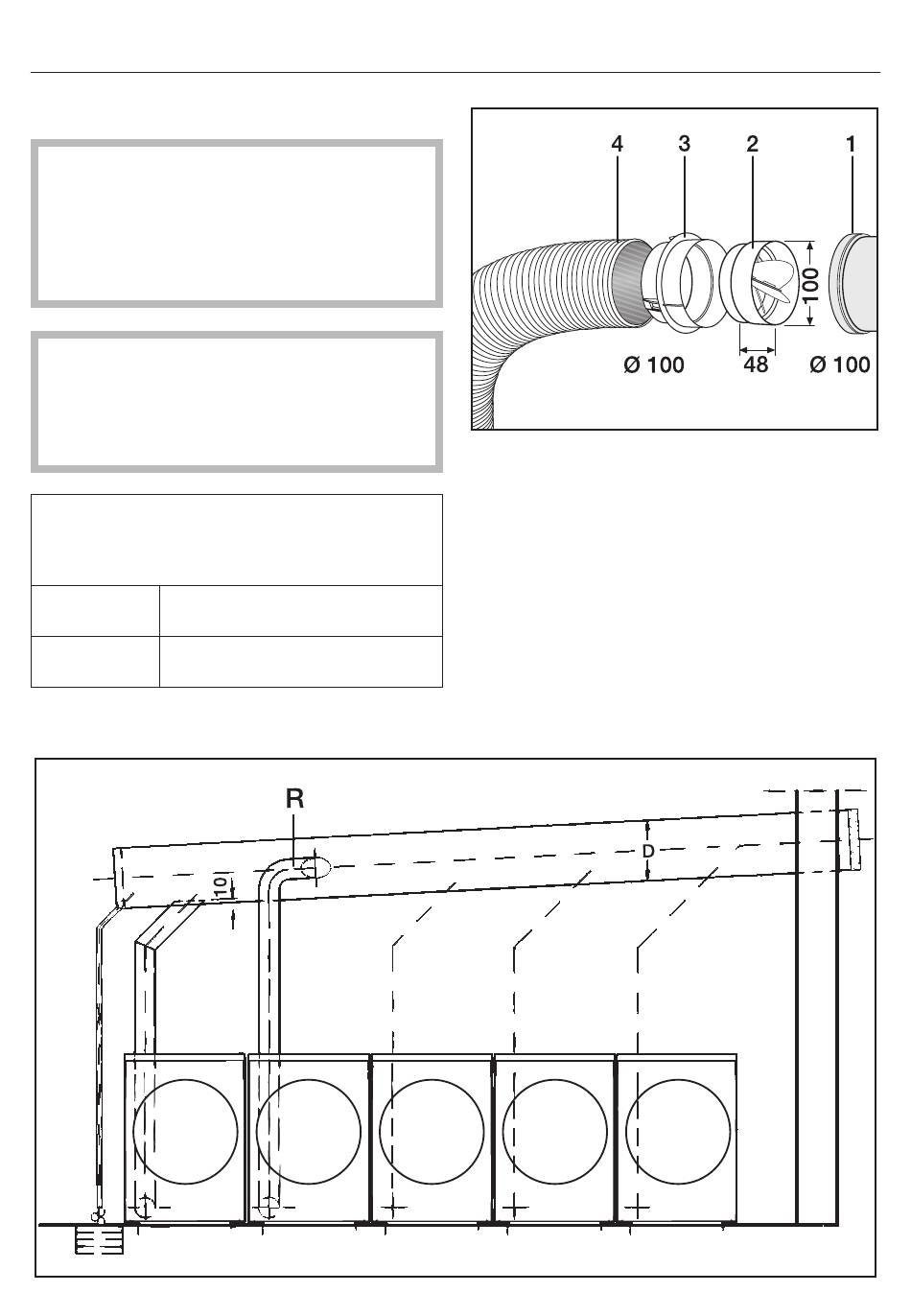 4 3 2 1

100

Ø 100 48 Ø 100

R

D

10