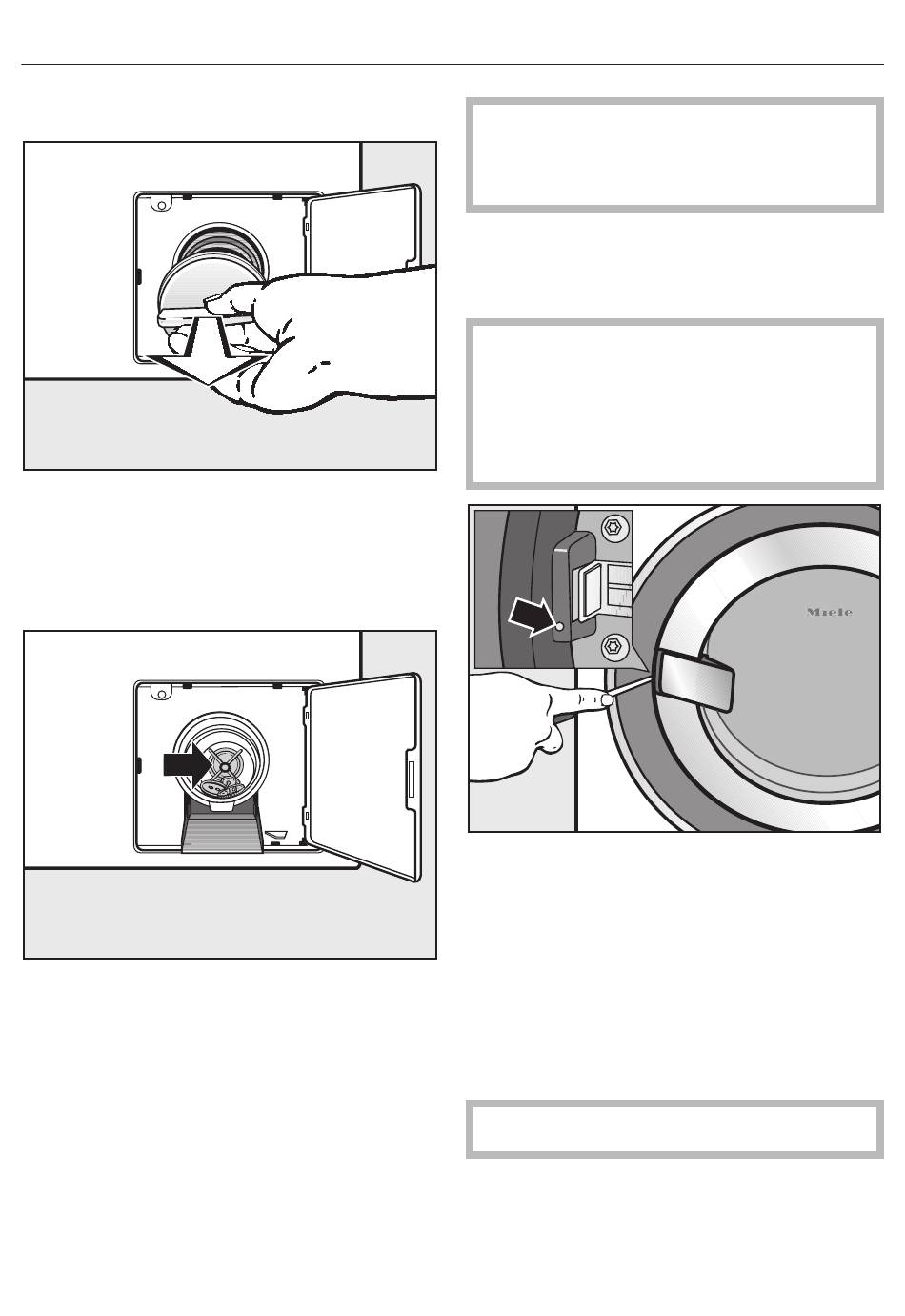 Miele