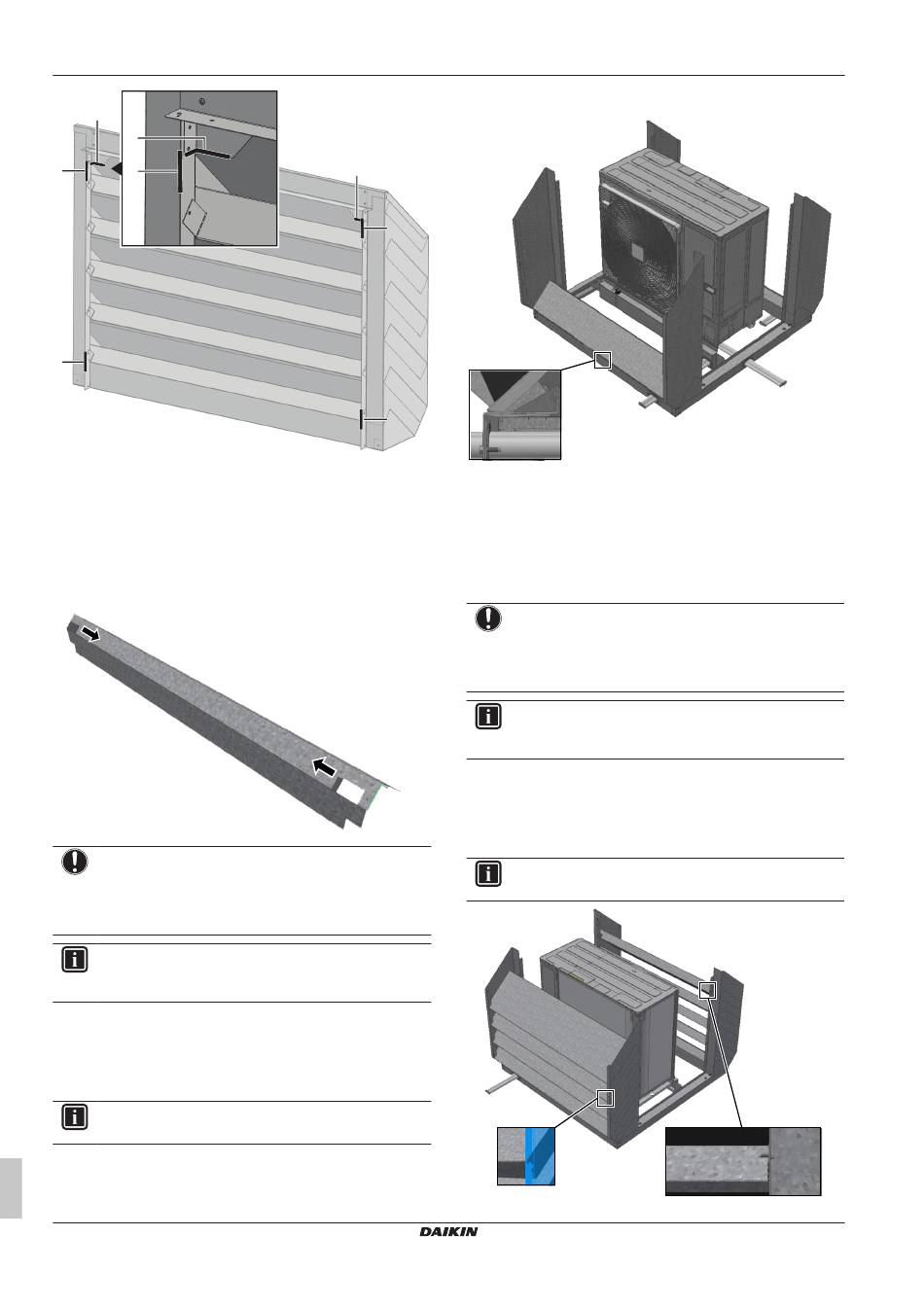 DAIKIN