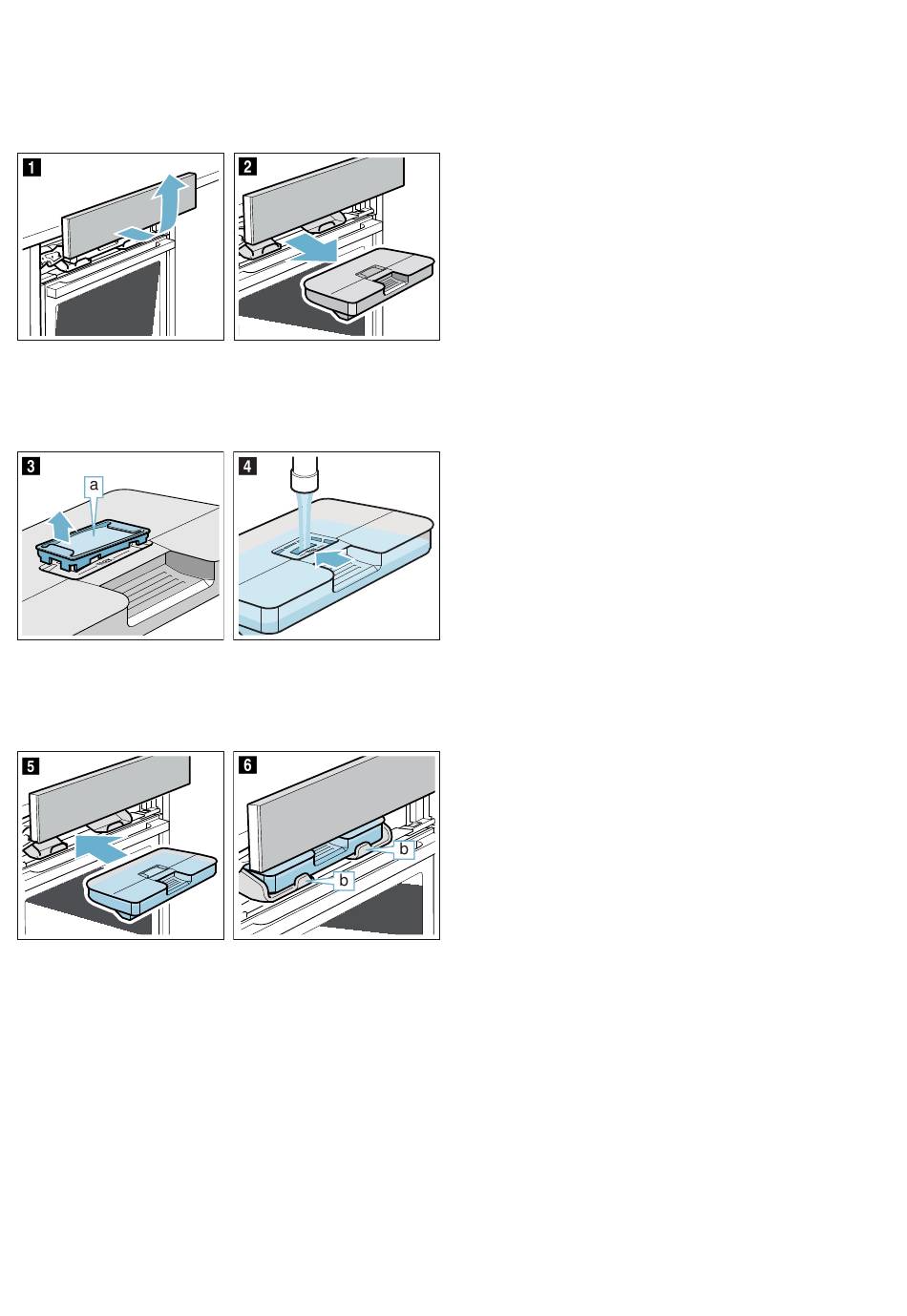 1

2

3

a

4

5

6

b

b