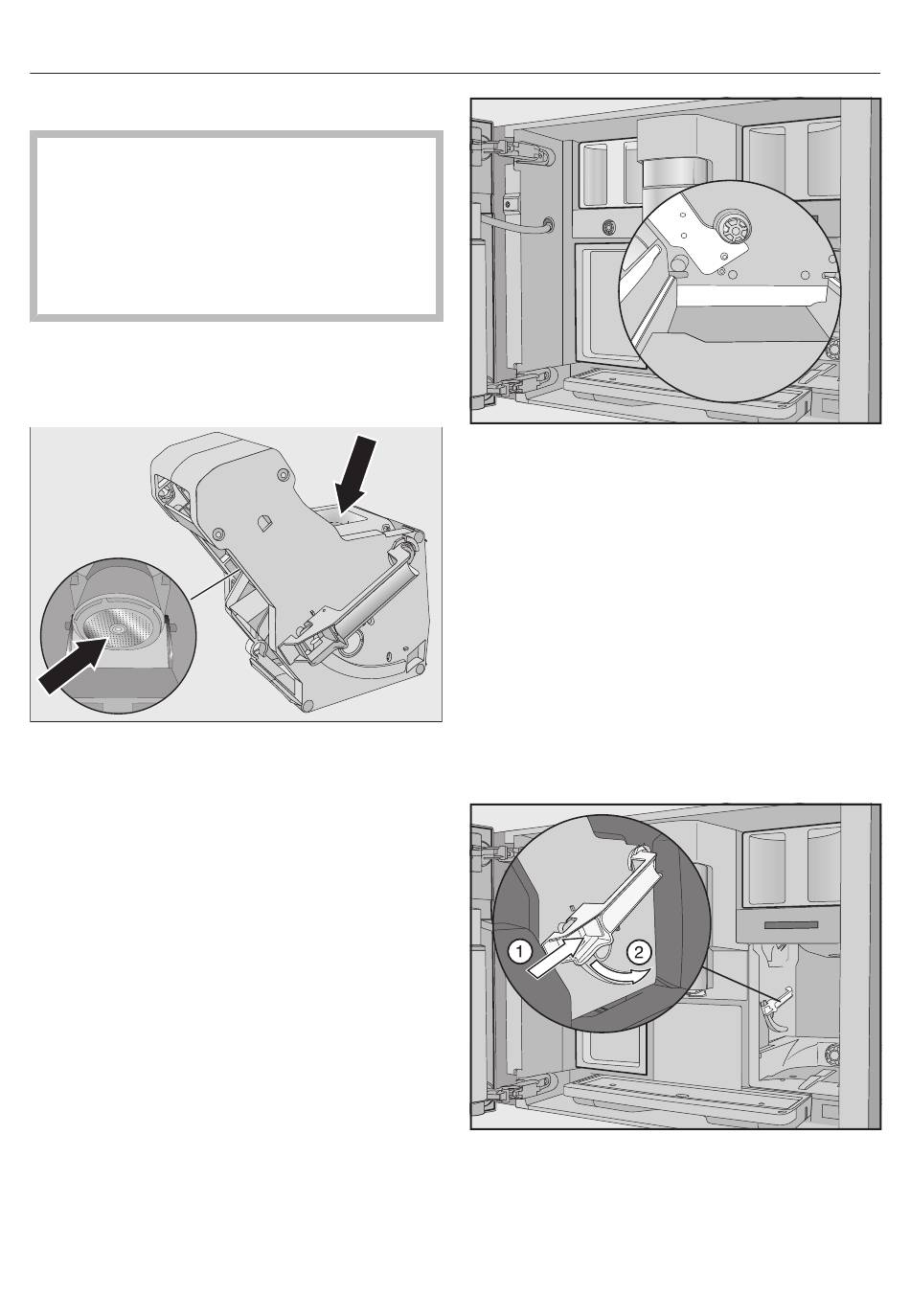 1

2