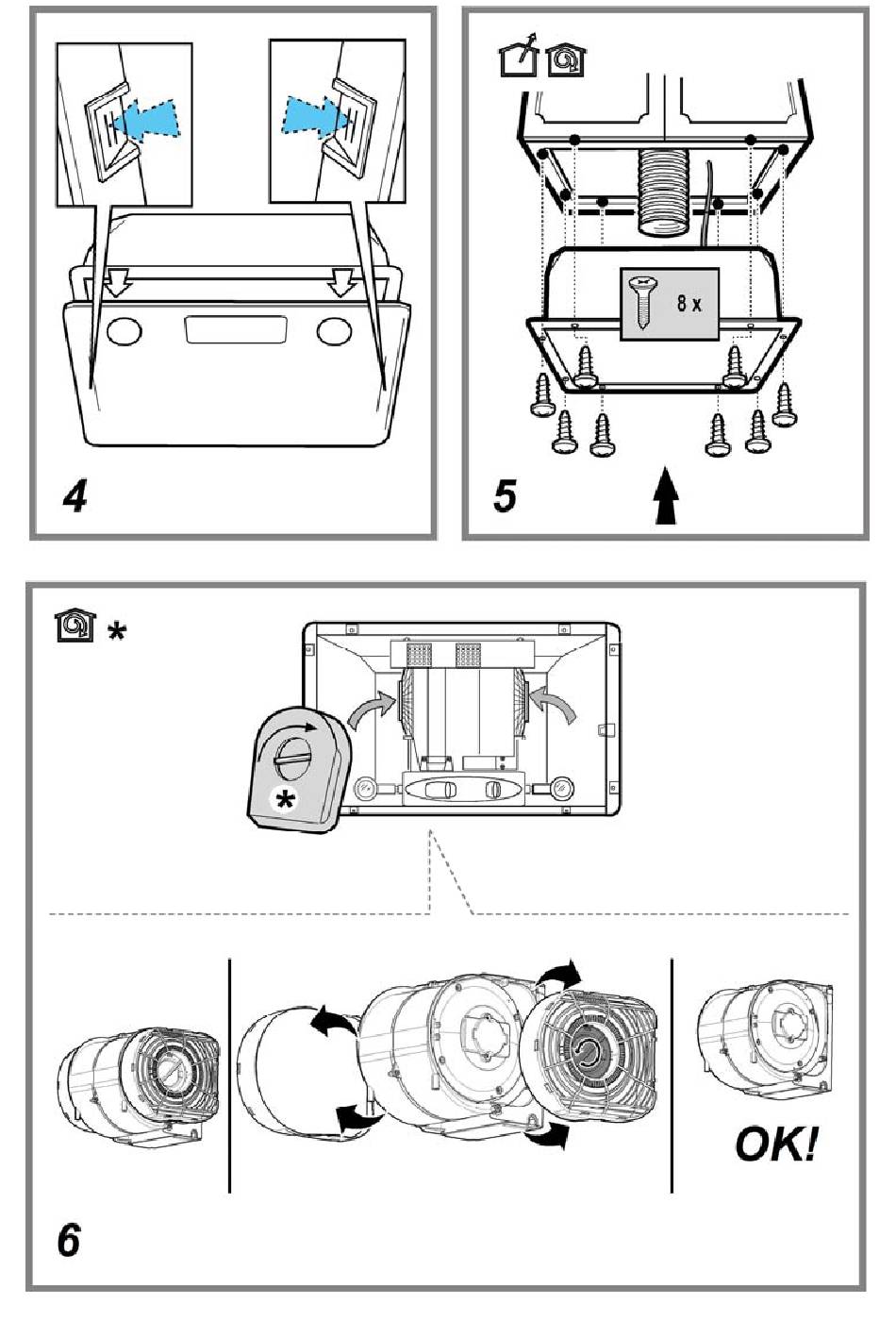 4

8 x

5

*

*

OK!

6