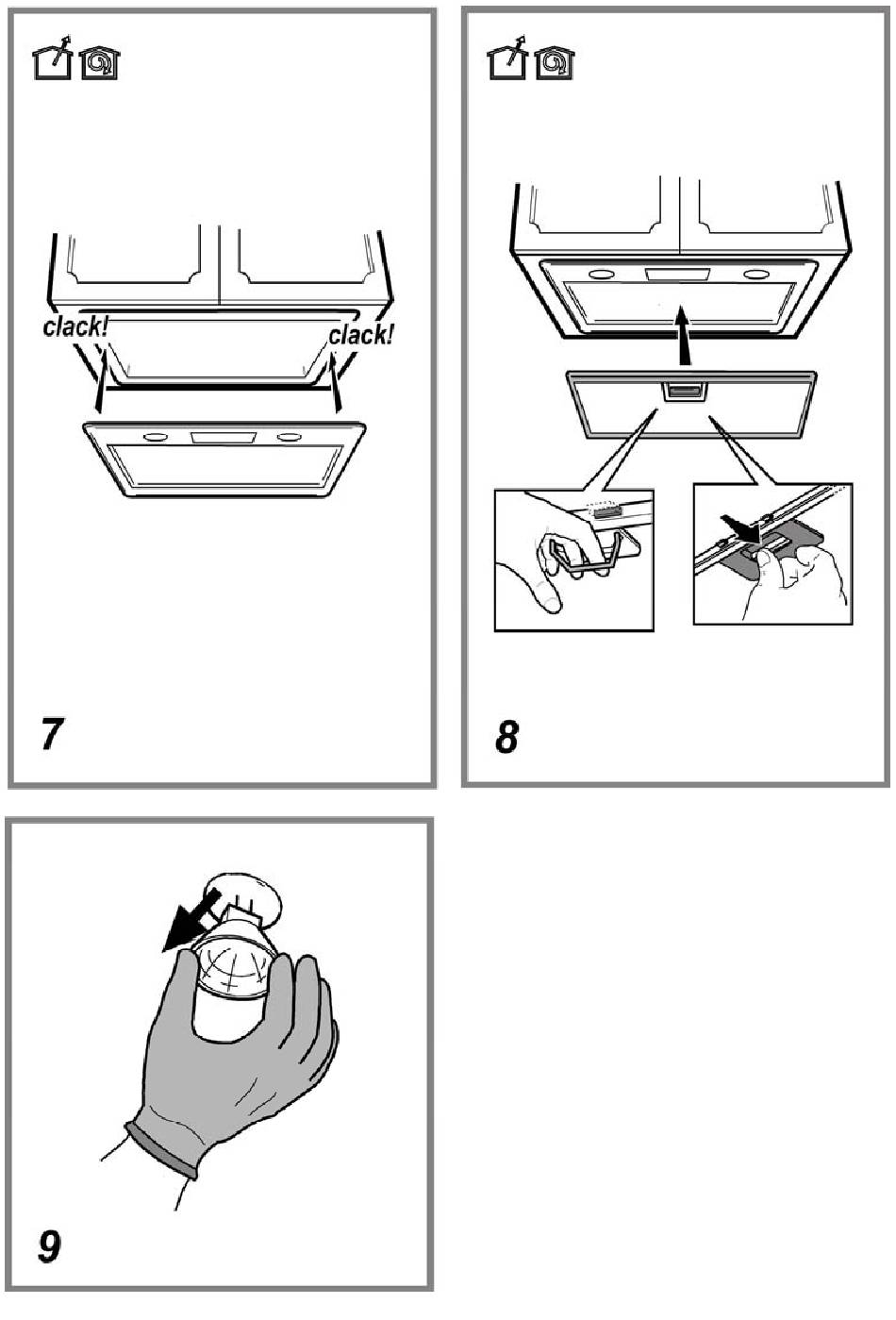 clack!
clack!

7

8

9