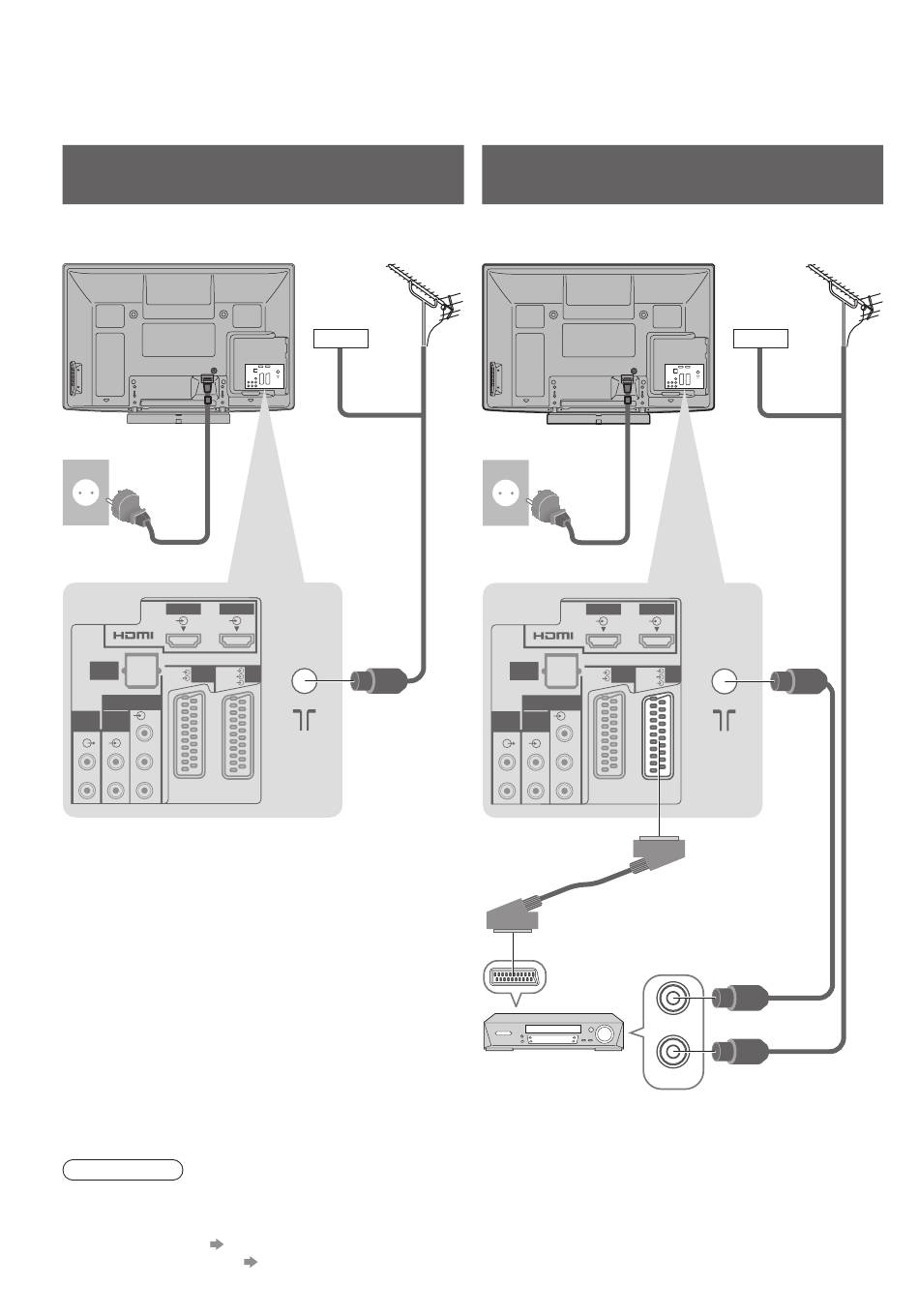 HDMI

HDMI