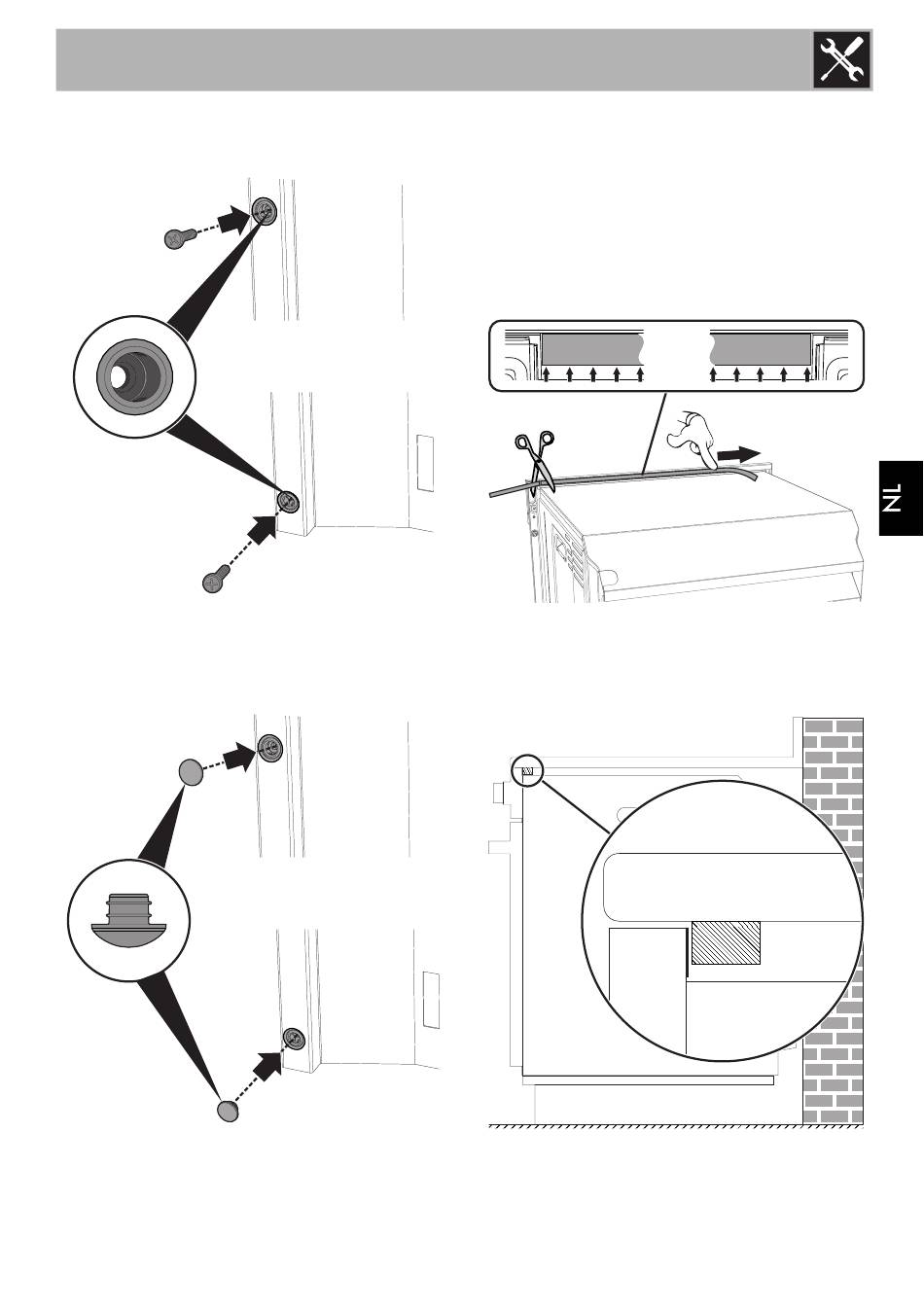 NL