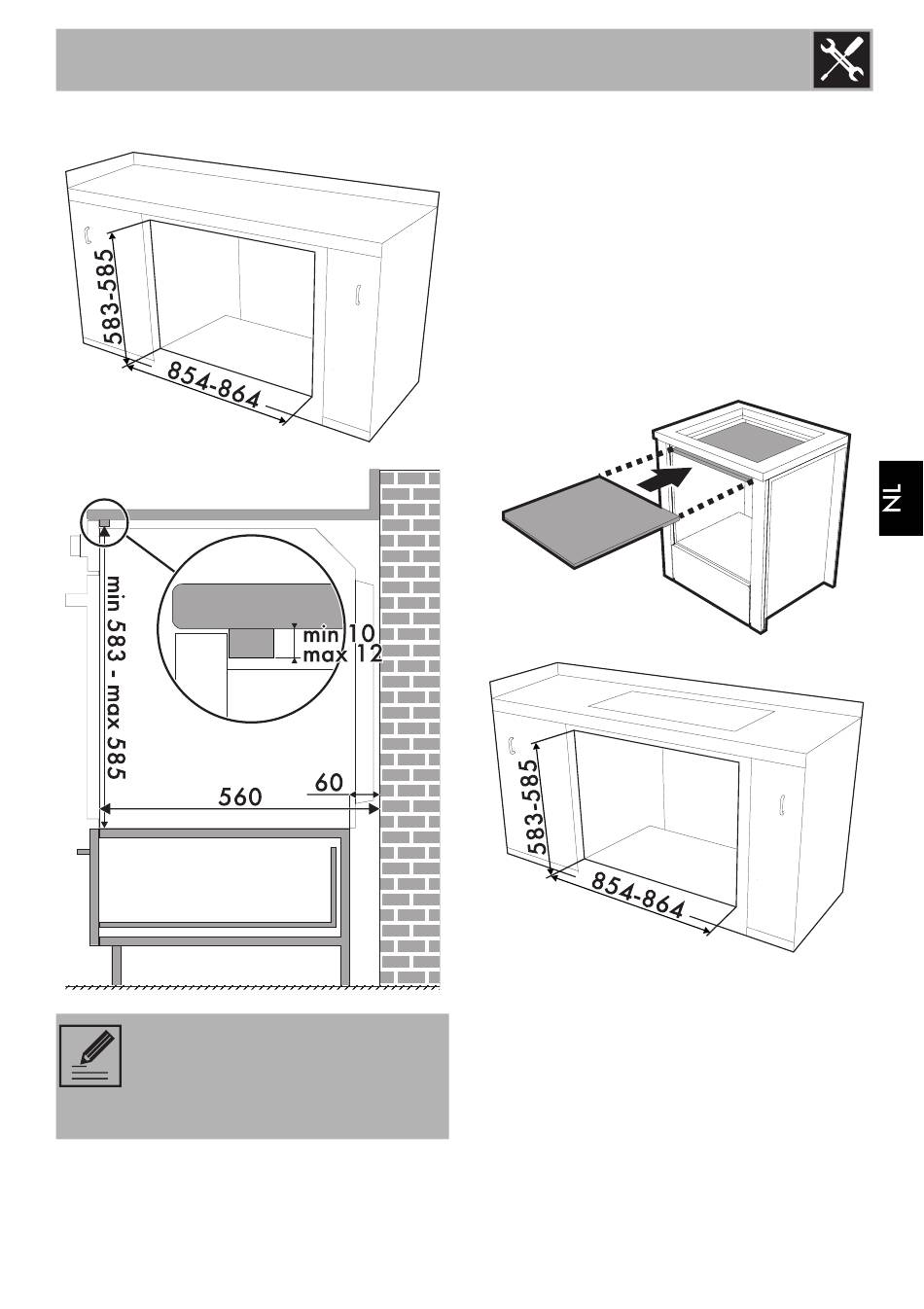 583-585
854-864

min 583 - max 585
min 10
max 12
560
60

NL

583-585
854-864