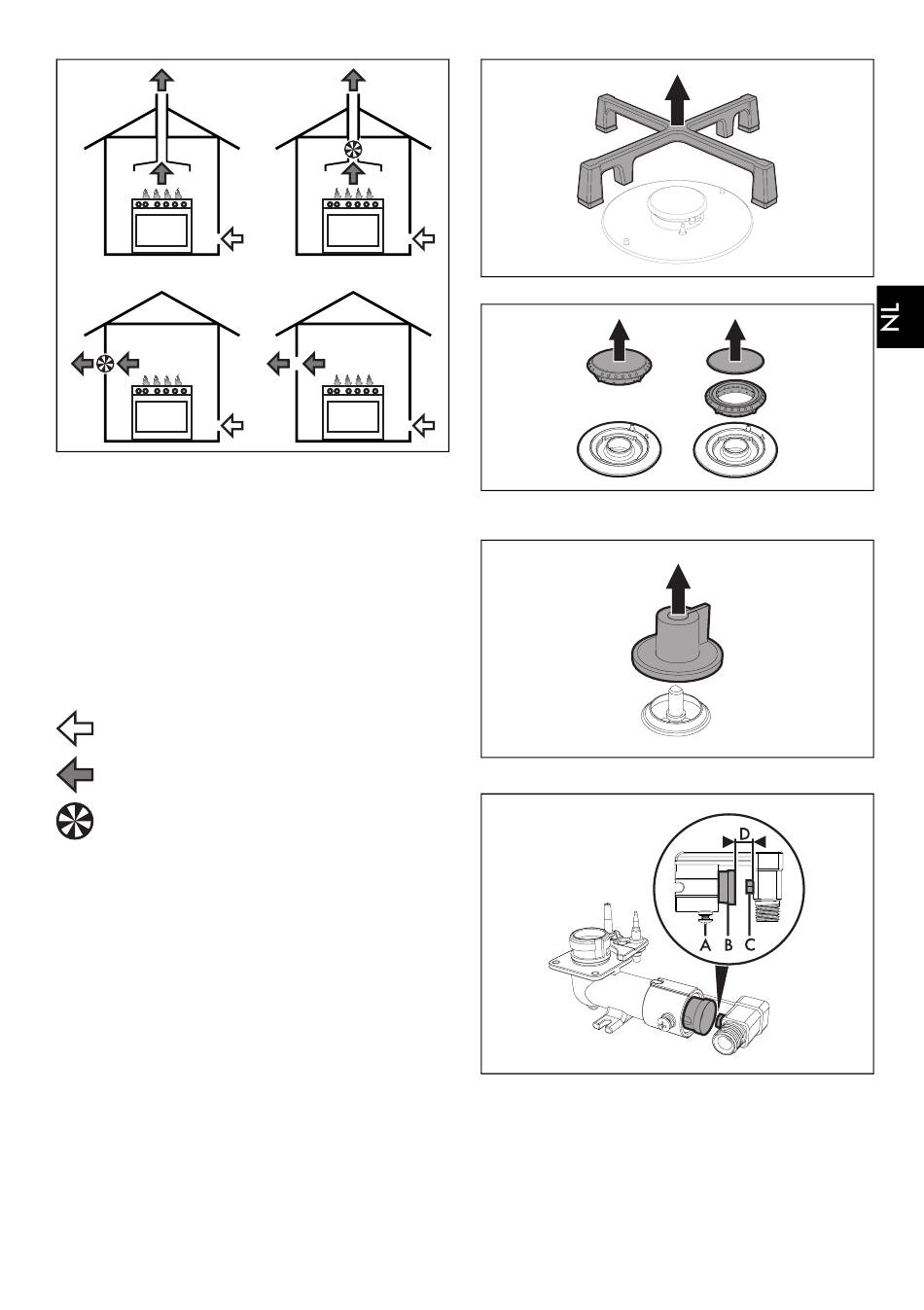 NL

D

A B C