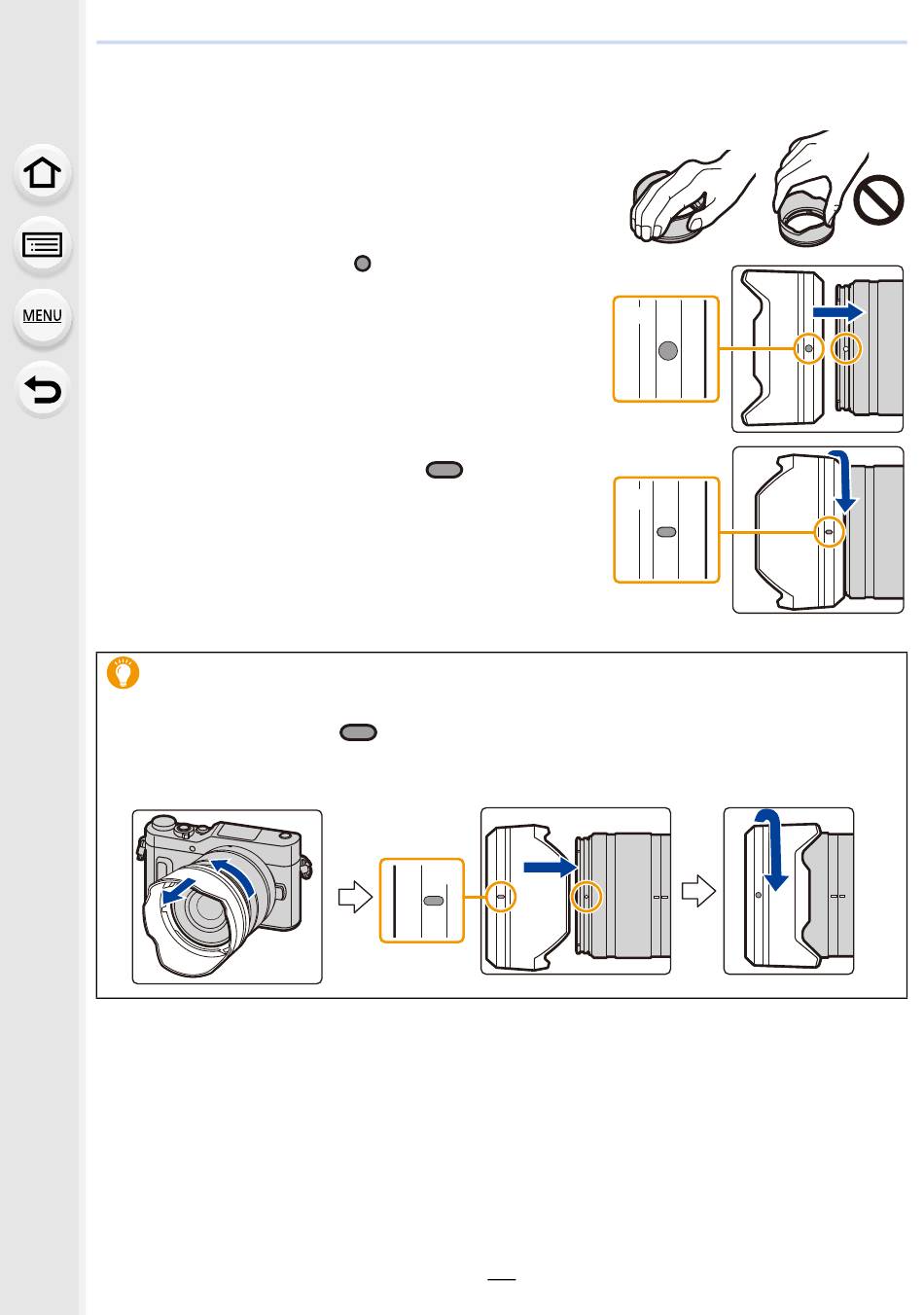 MENU