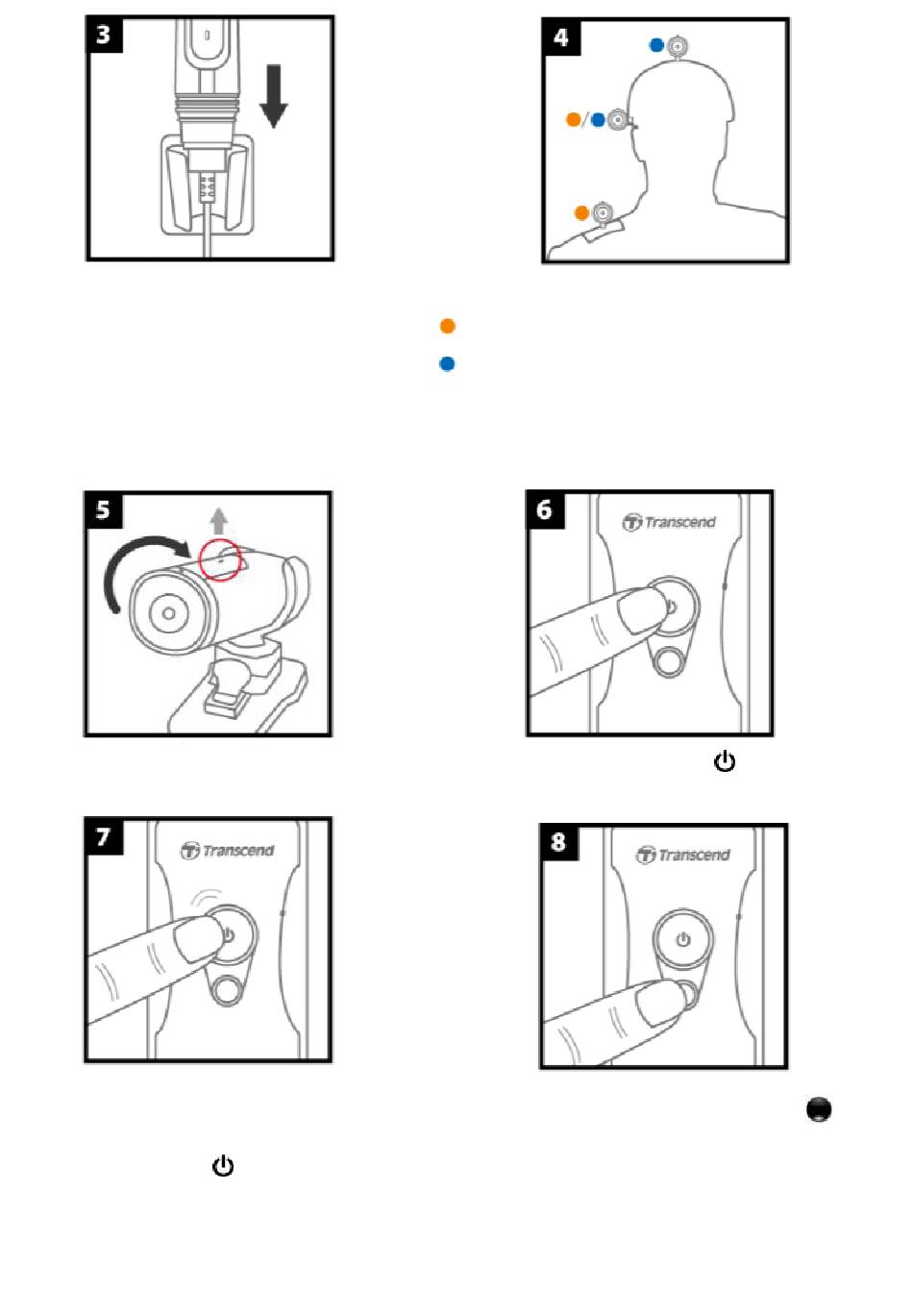 3

4

/

5

6

Transcend

7

Transcend

8

Transcend