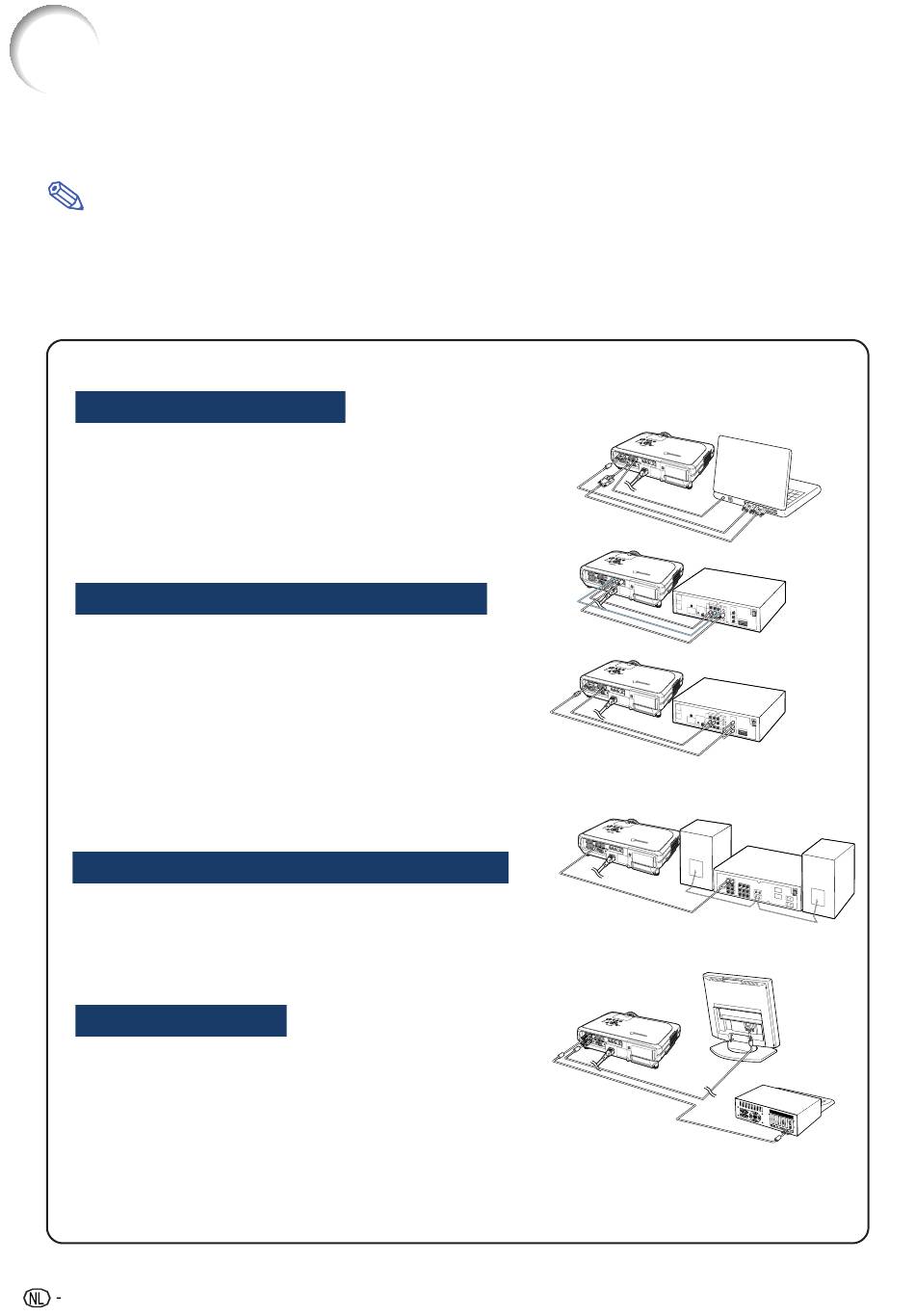 NL -