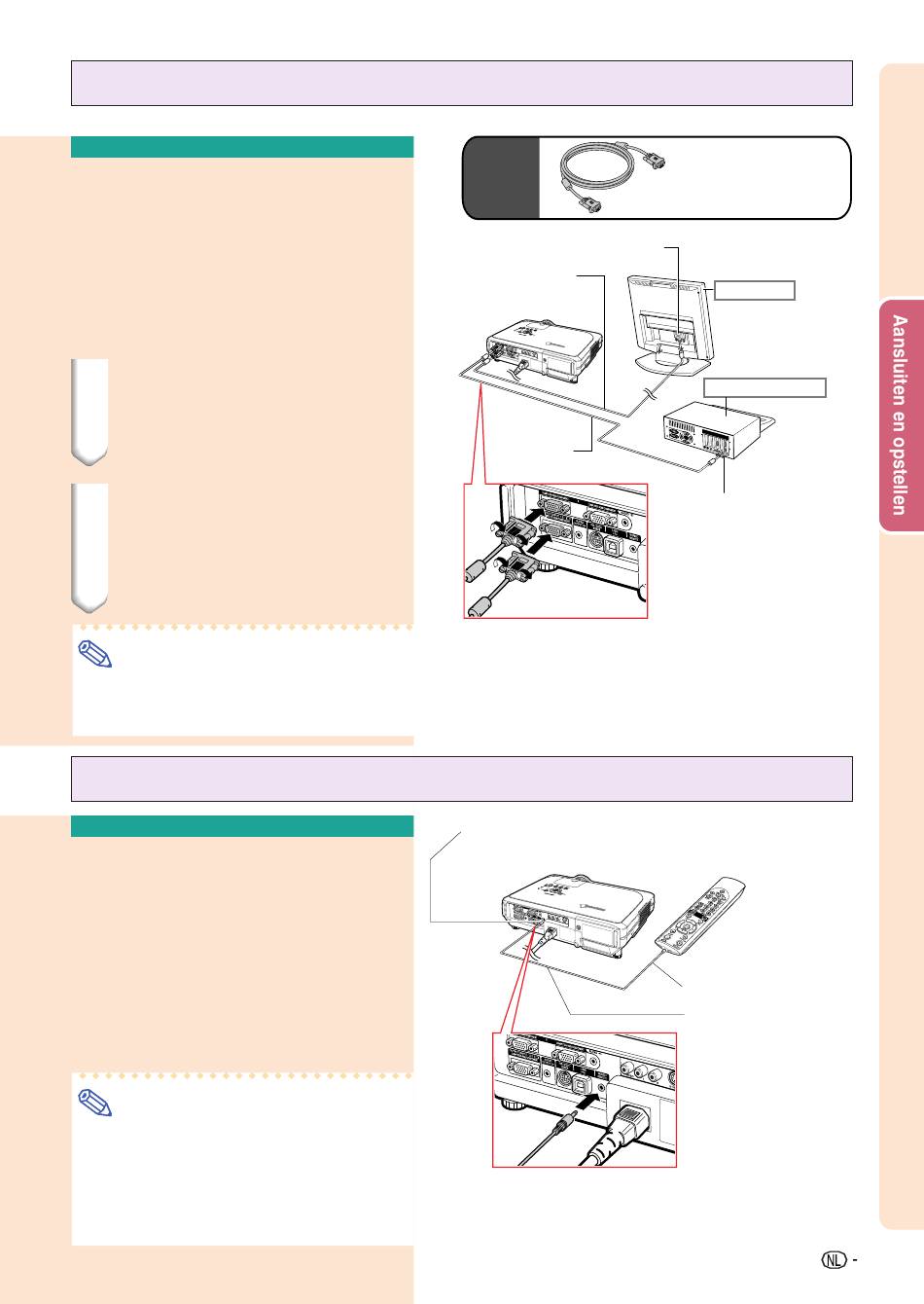 Aansluiten en opstellen

NL -