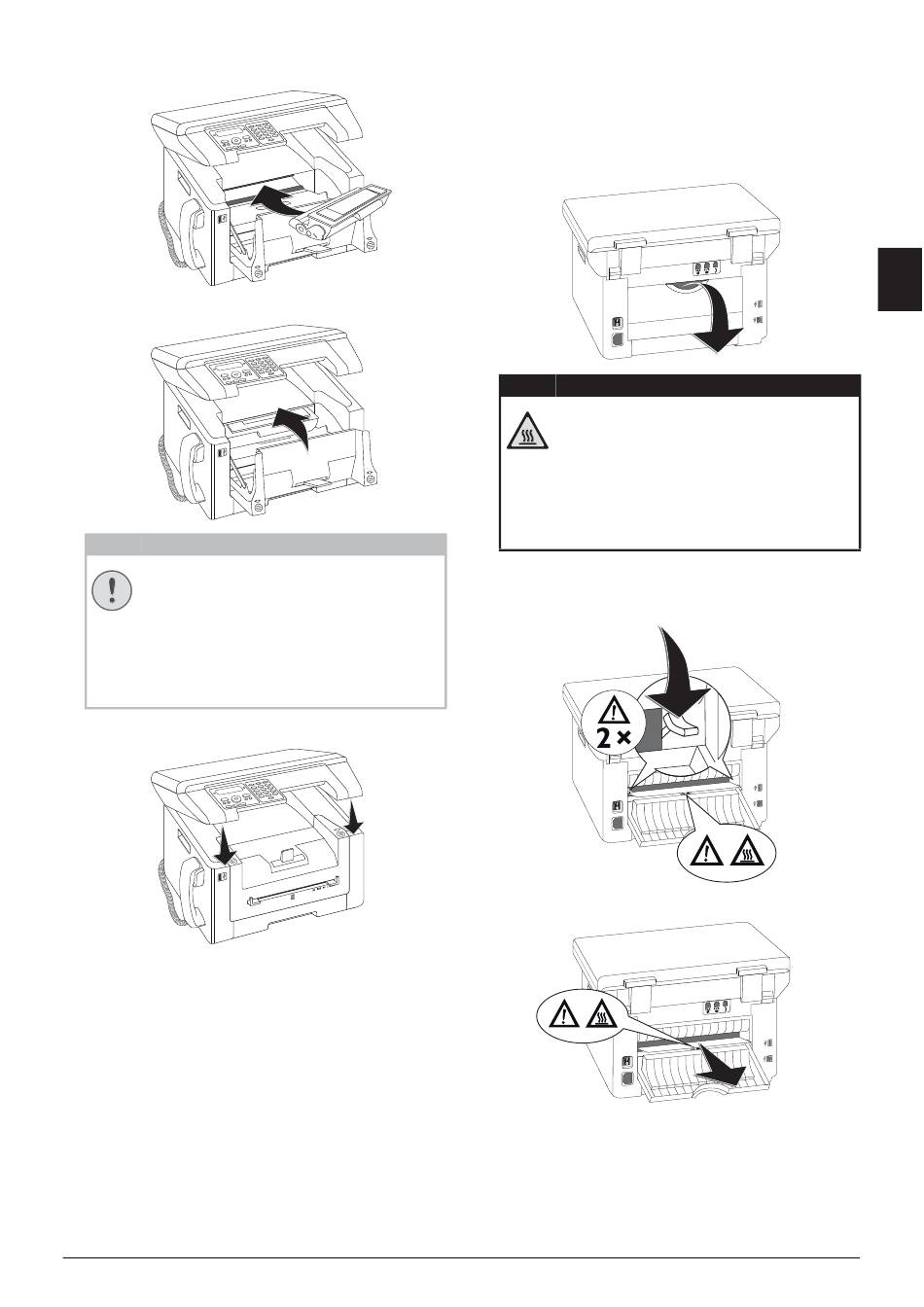 2 ×