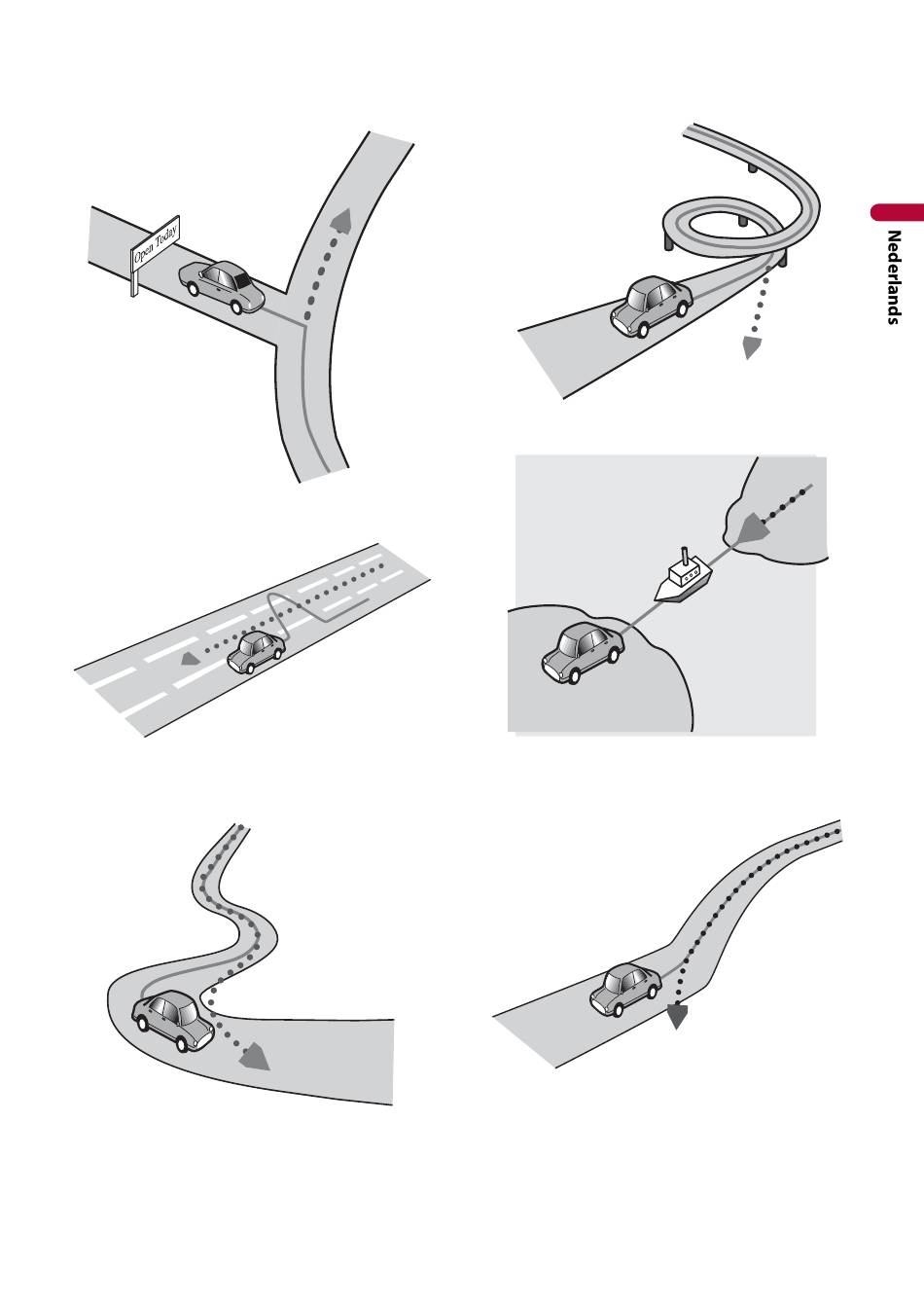 Open Today

Nederlands