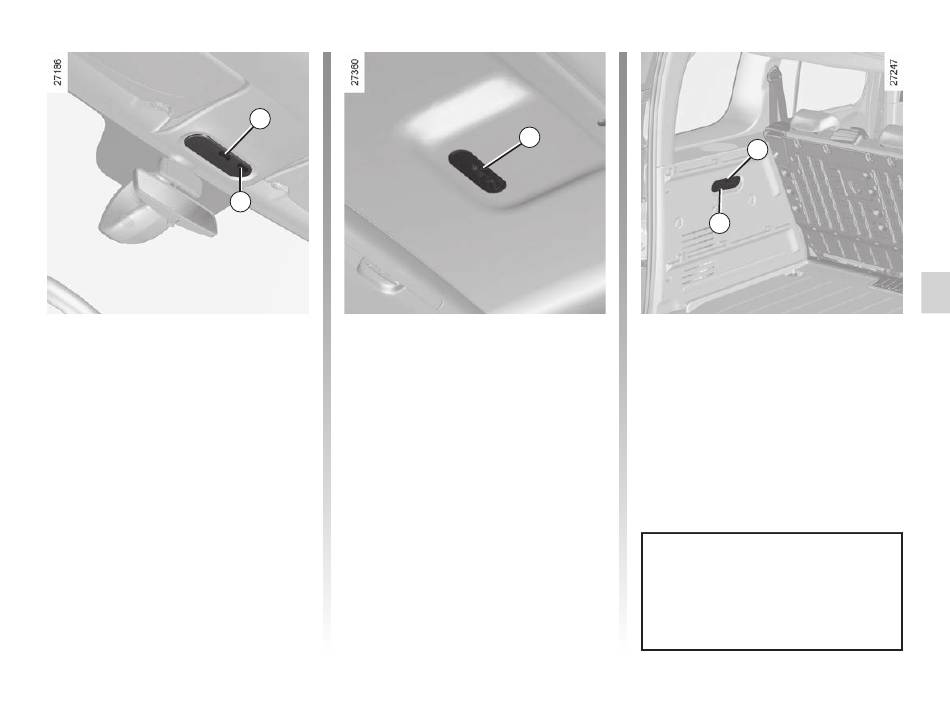 27186

27360

27247