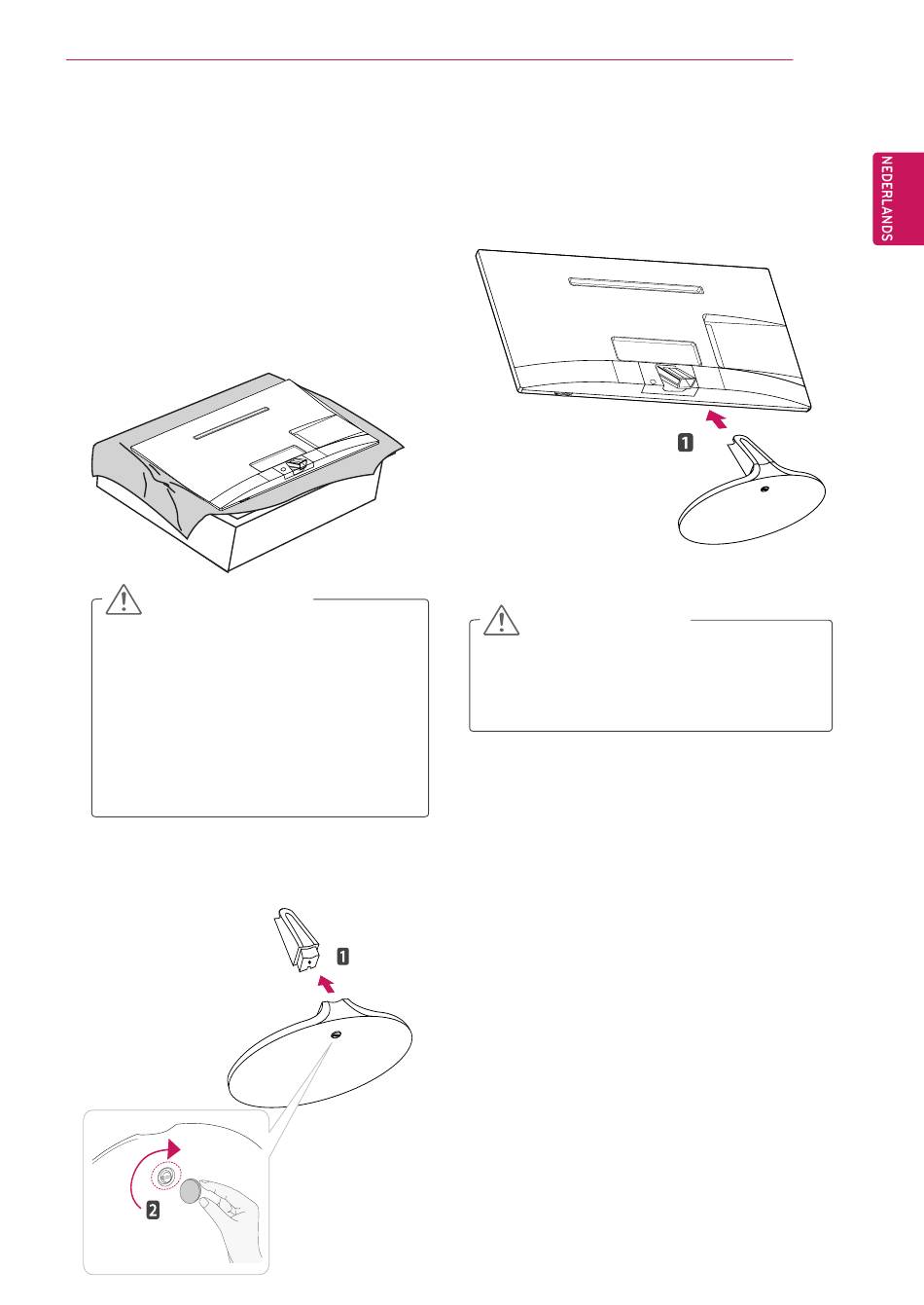 NEDERLANDS

1

1

2