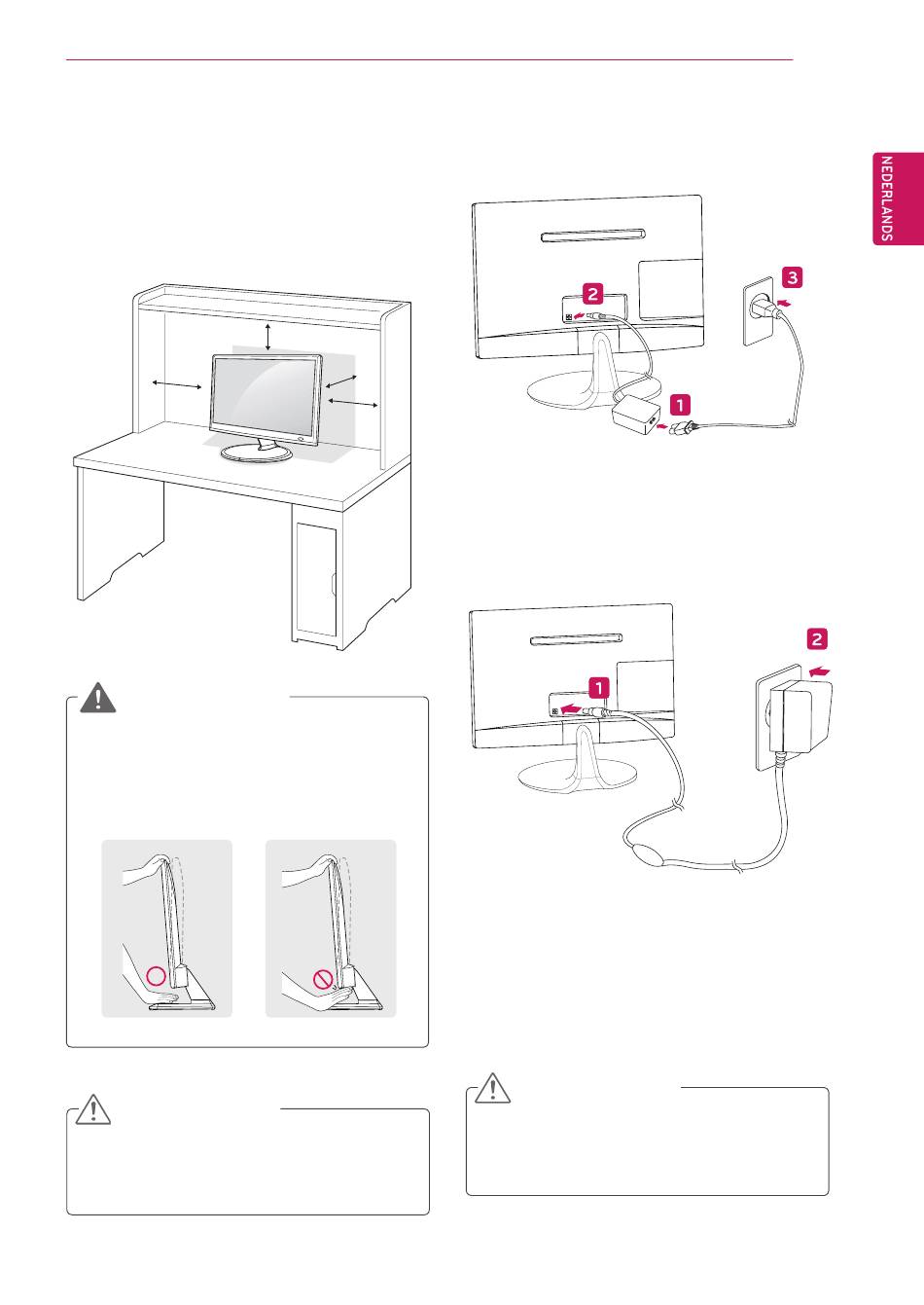 NEDERLANDS

2

3

1

2

1