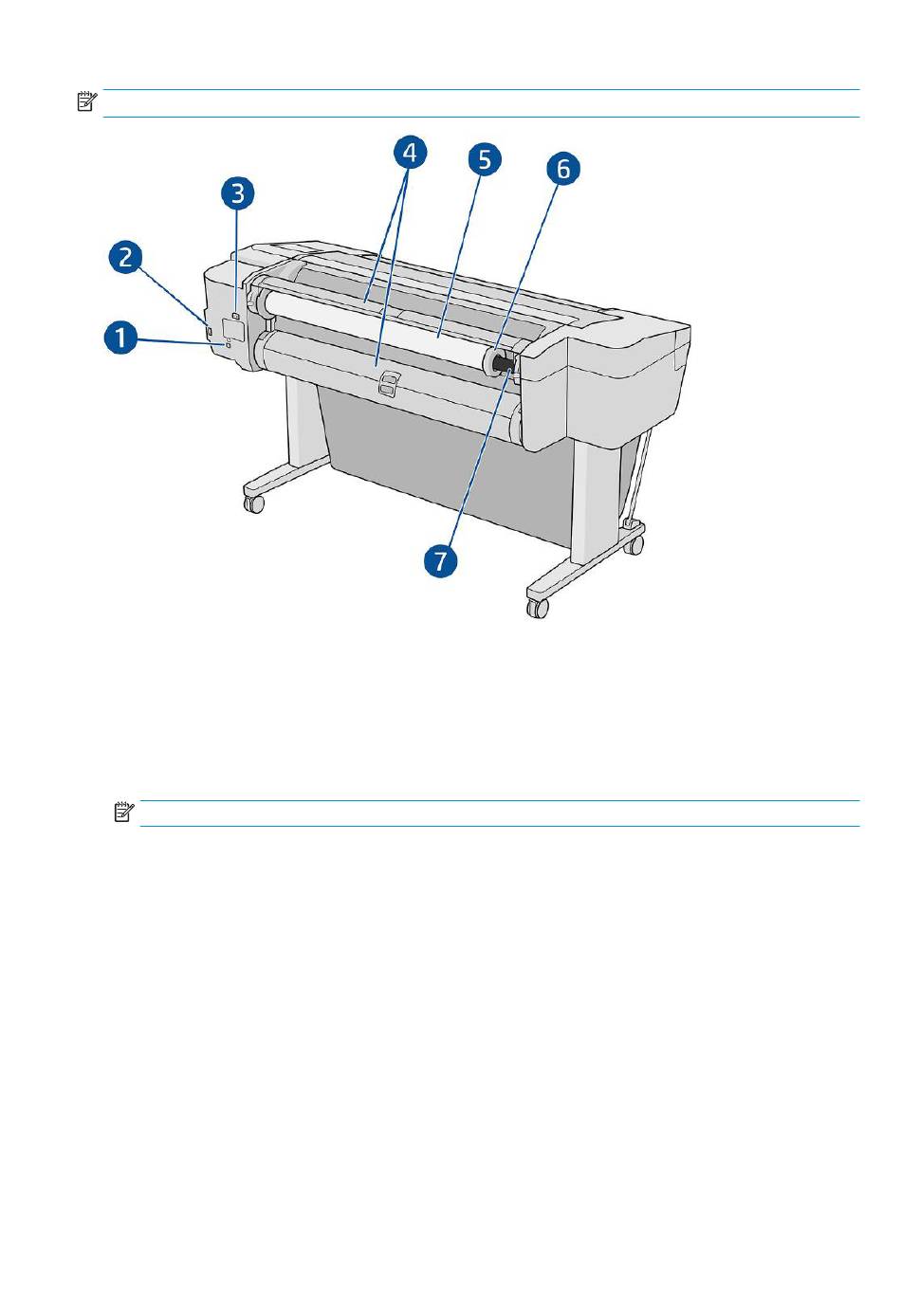 1
2
3
4
5
6
7