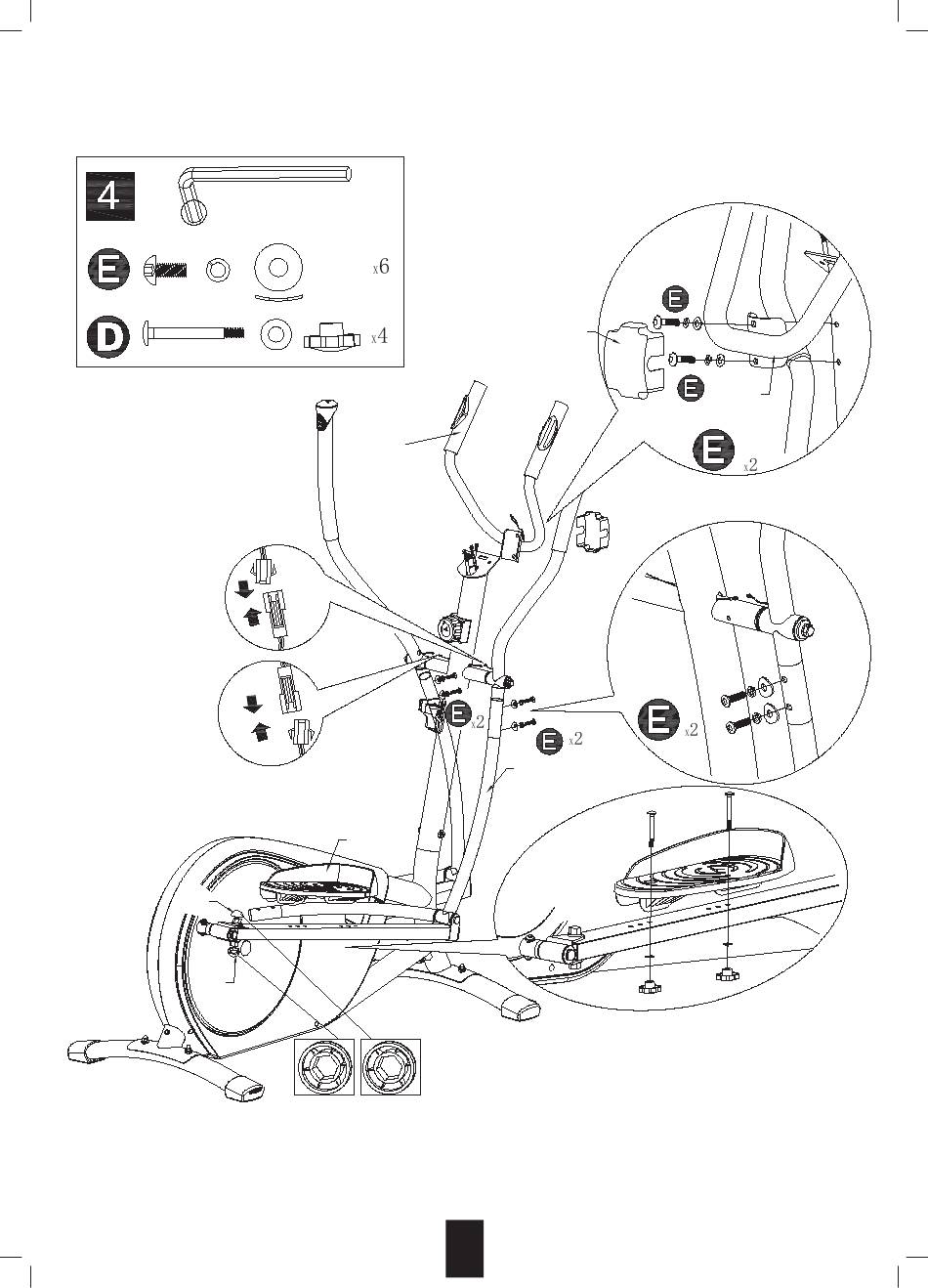 4

E x6

D x4

E

E

E x2

E x2

E x2

E x2