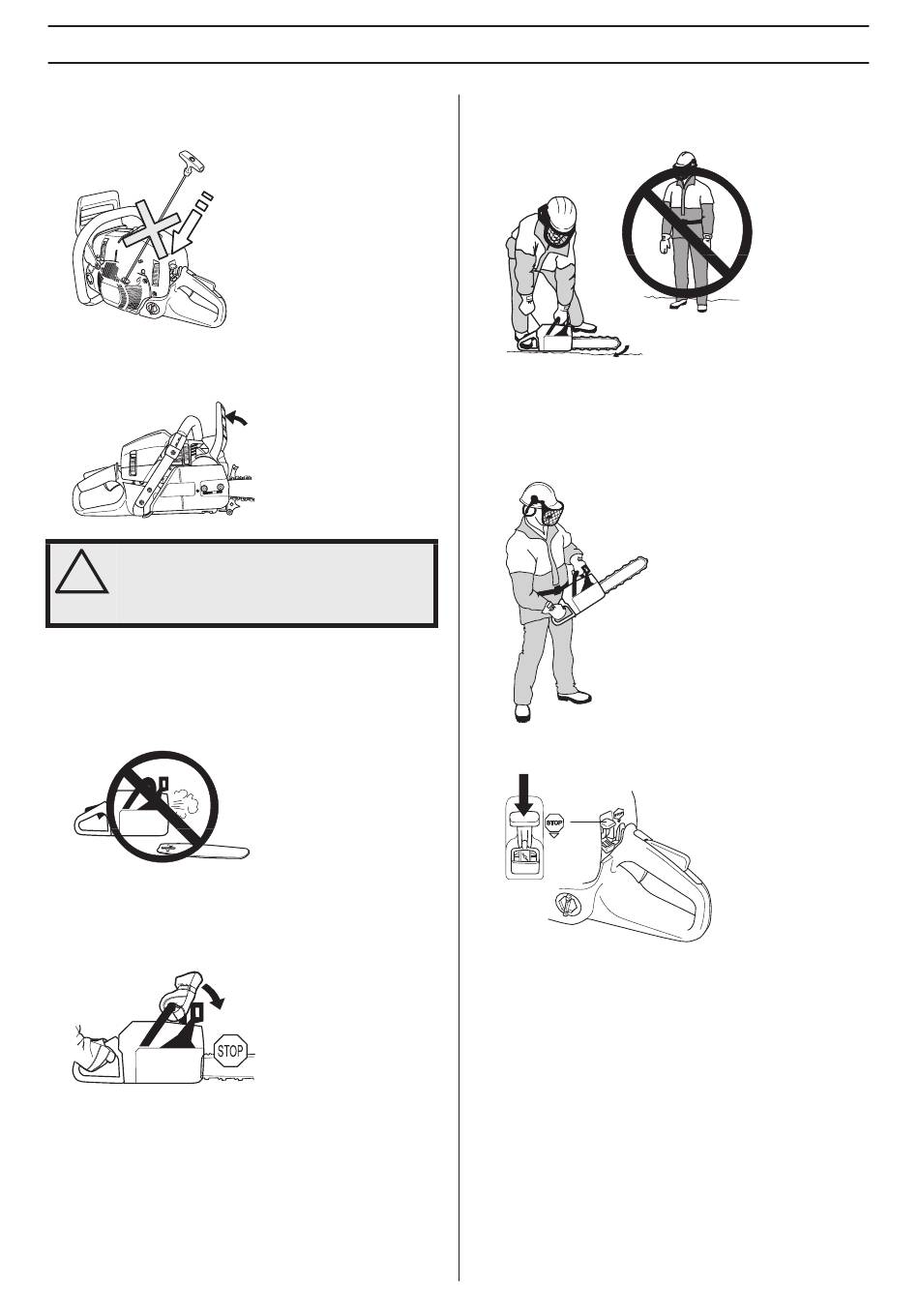 STOP

STOP