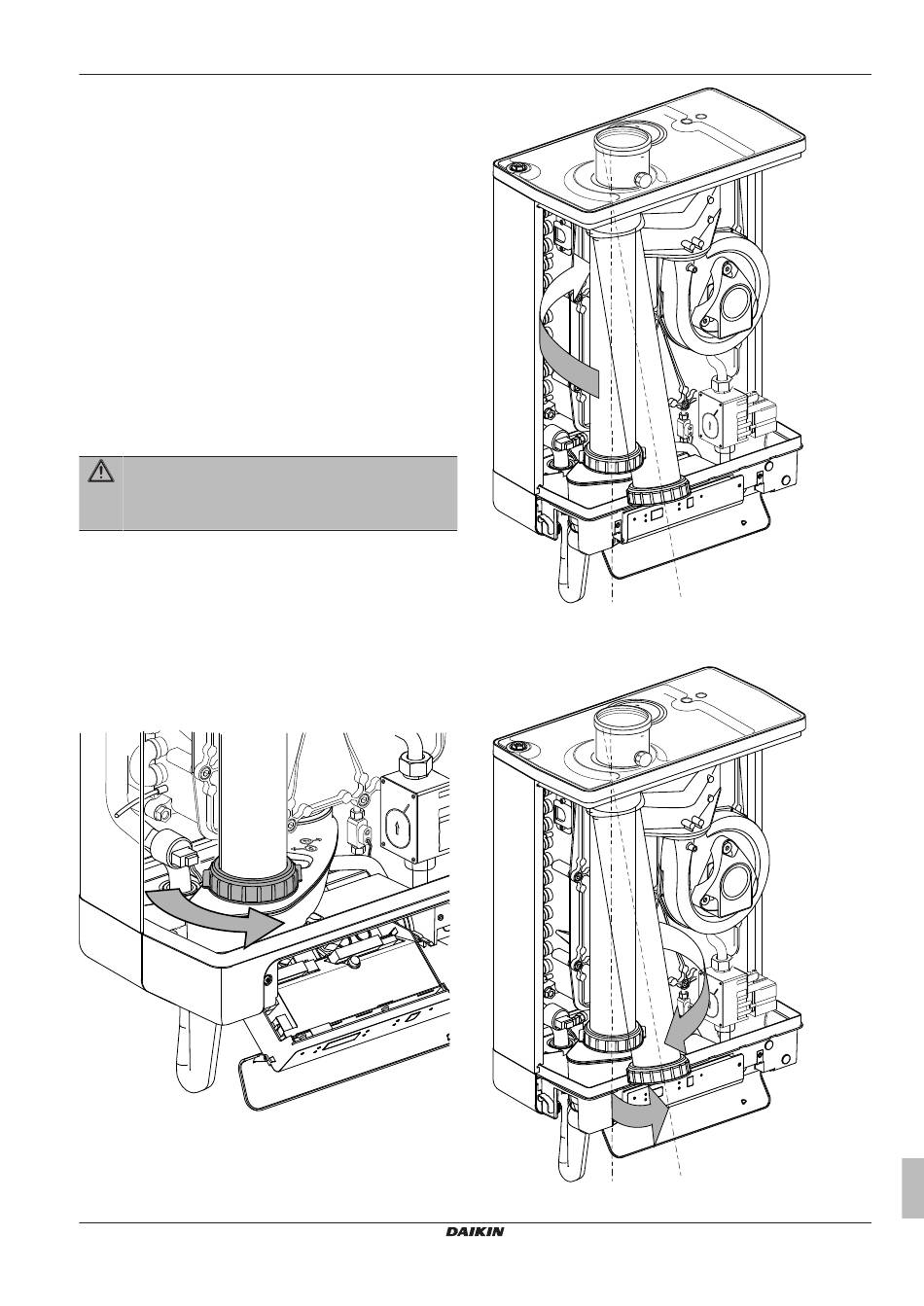 DAIKIN