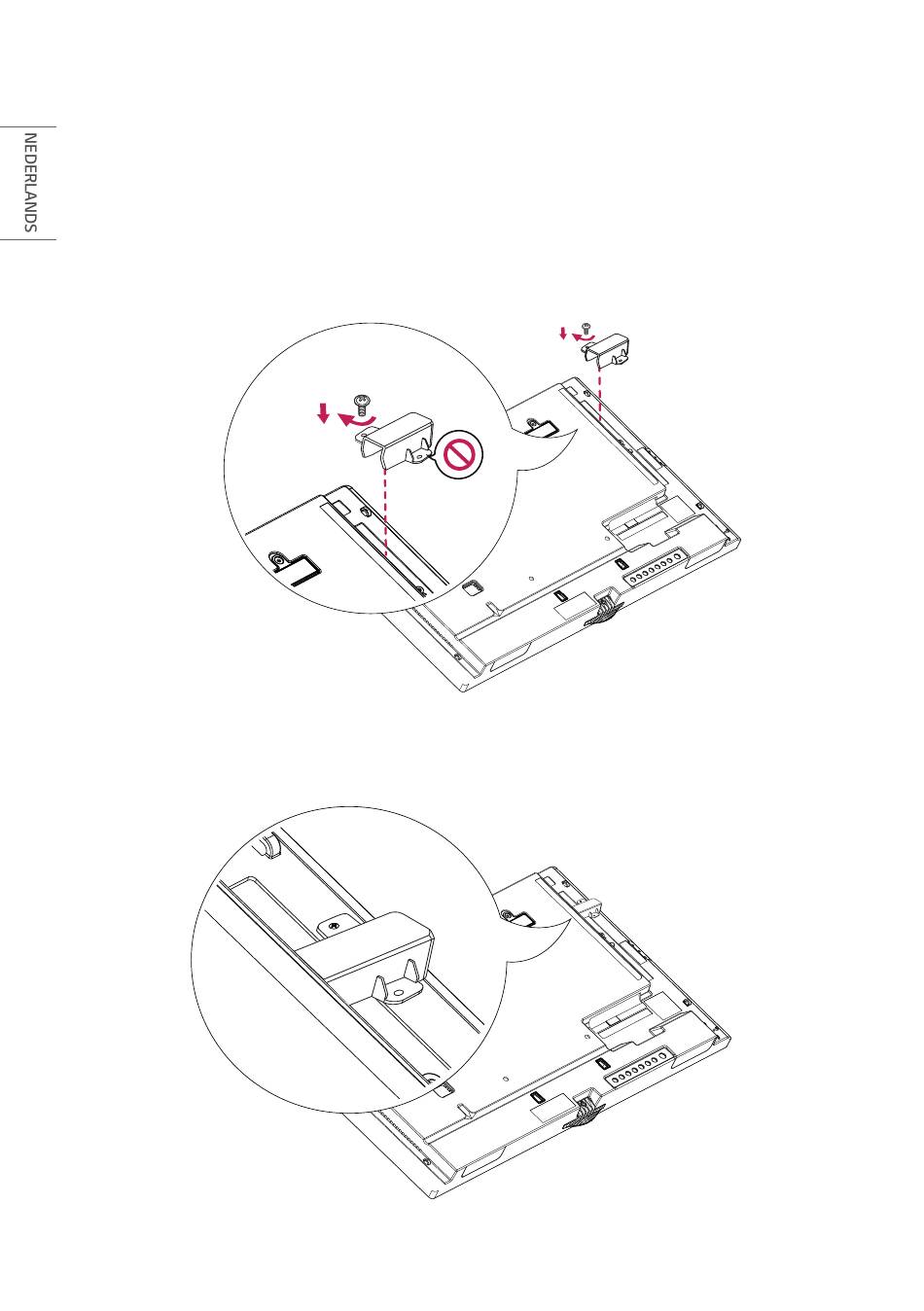 NEDERLANDS