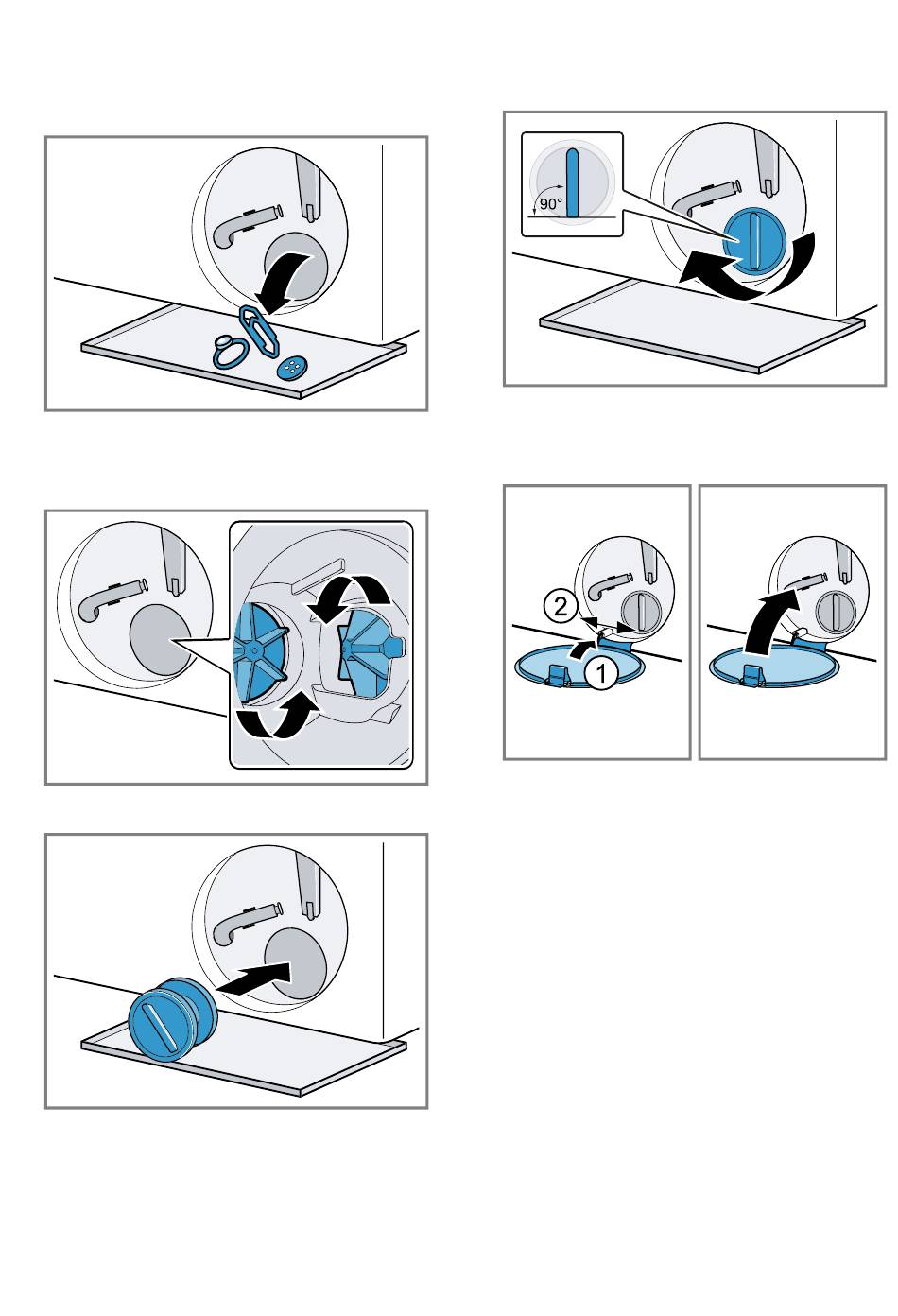 90°

2

1