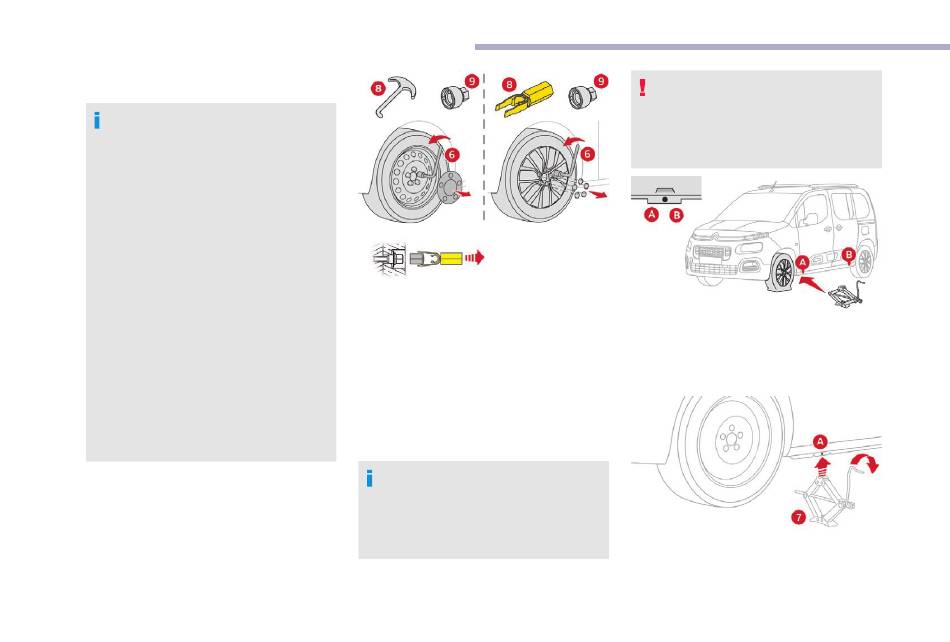 i

8

9

8

9

6

6

i

!

A B

A

B

A

7