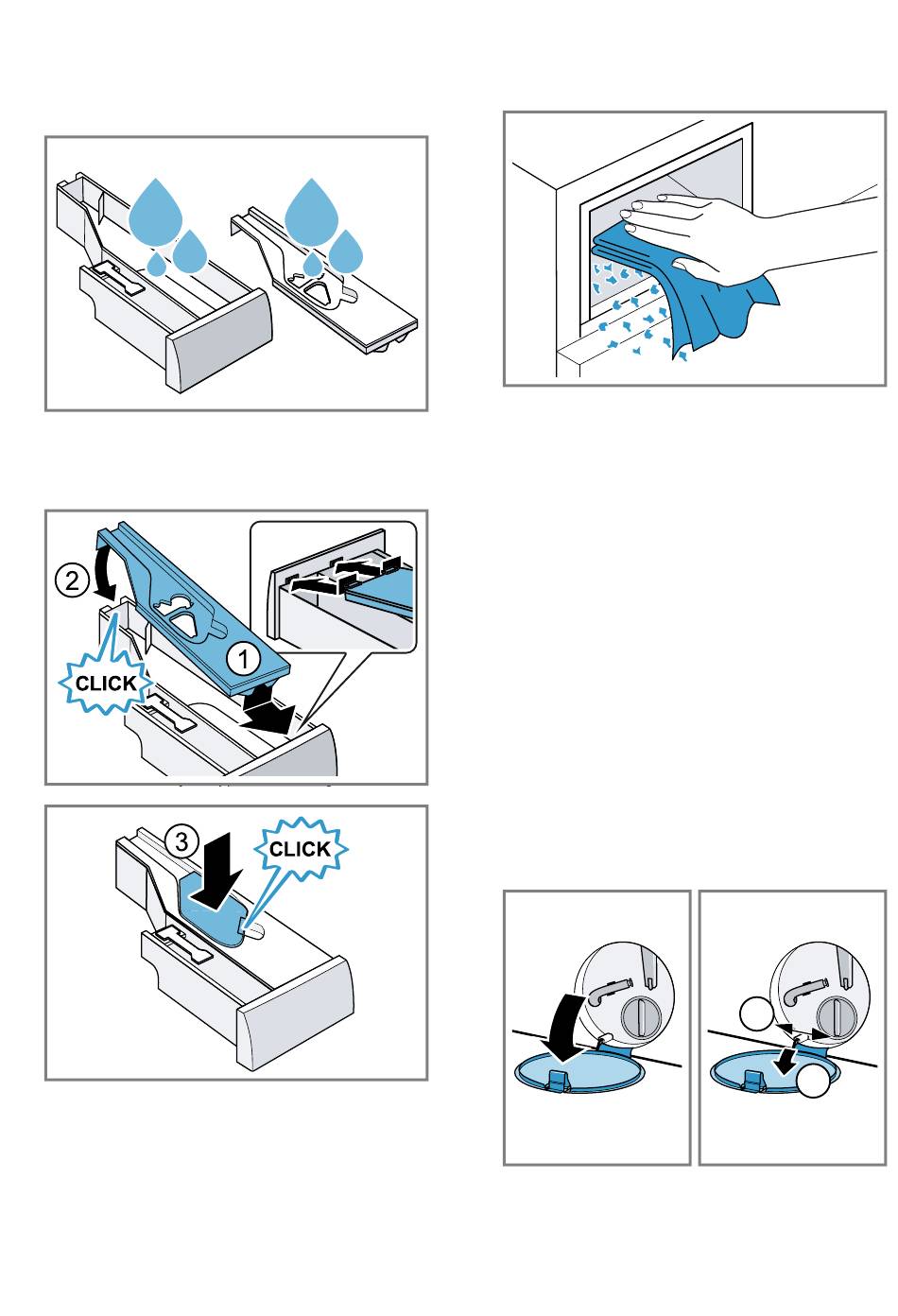 2

CLICK

1

3

CLICK