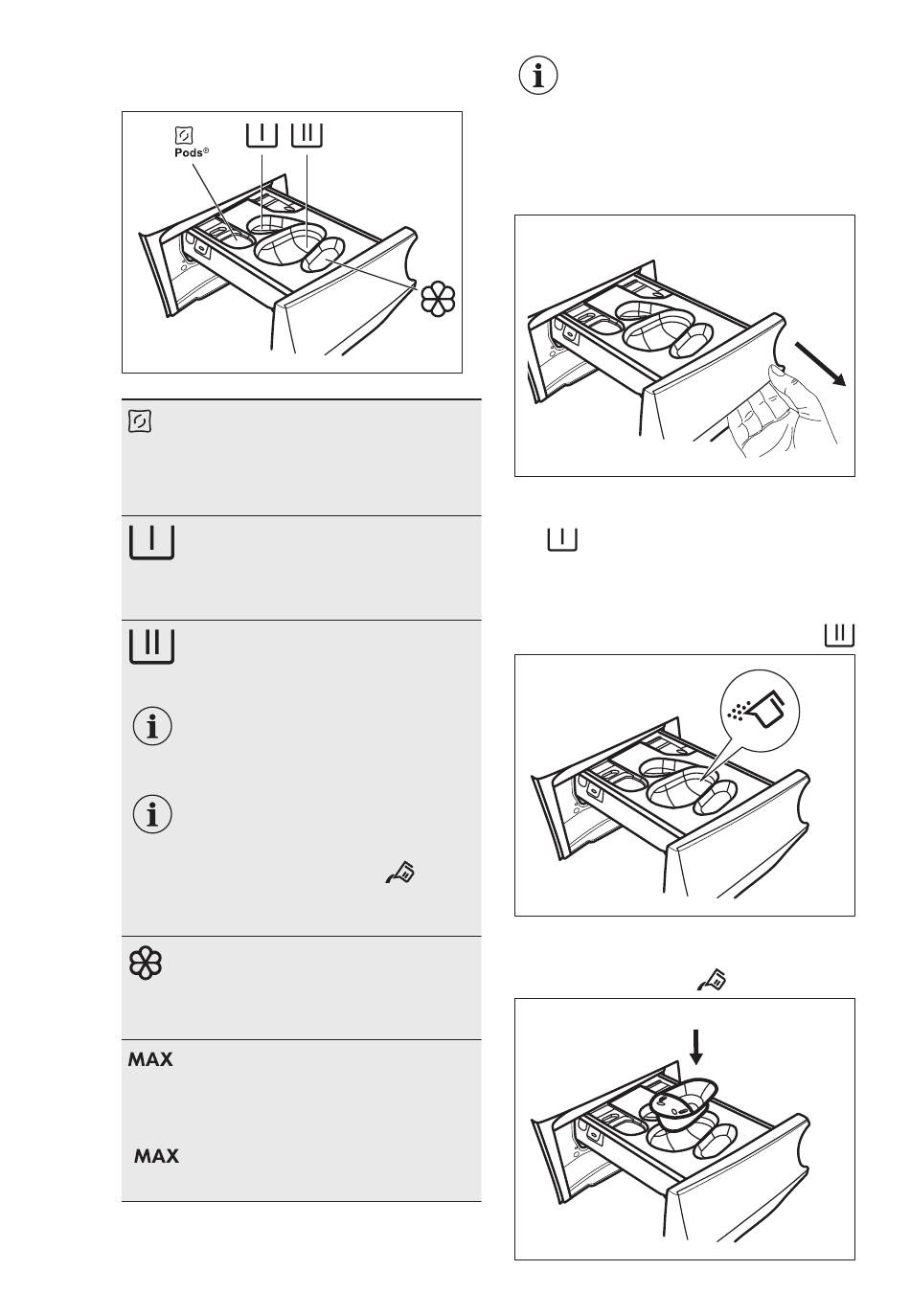 Pods®

MAX

MAX