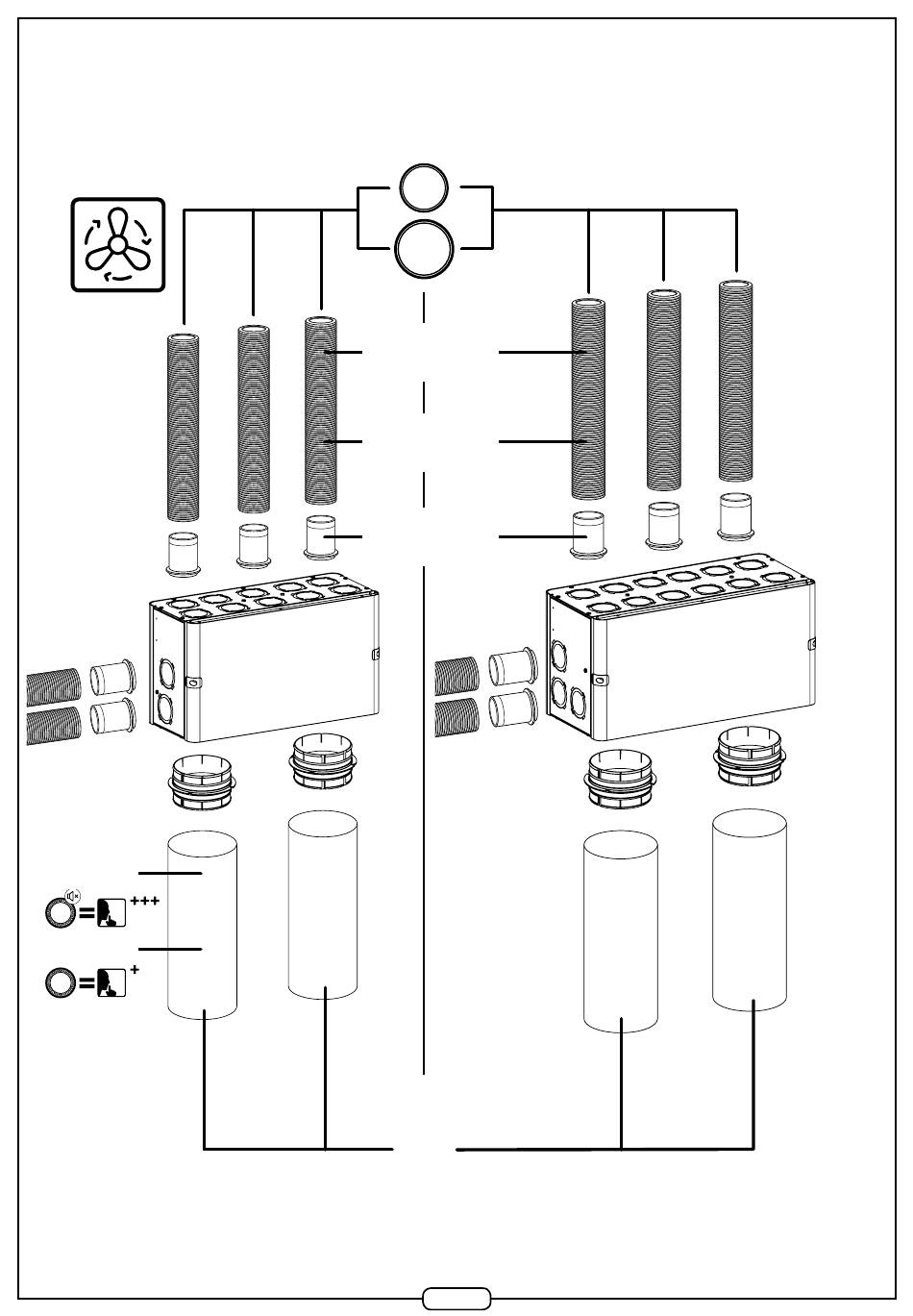 +++

+