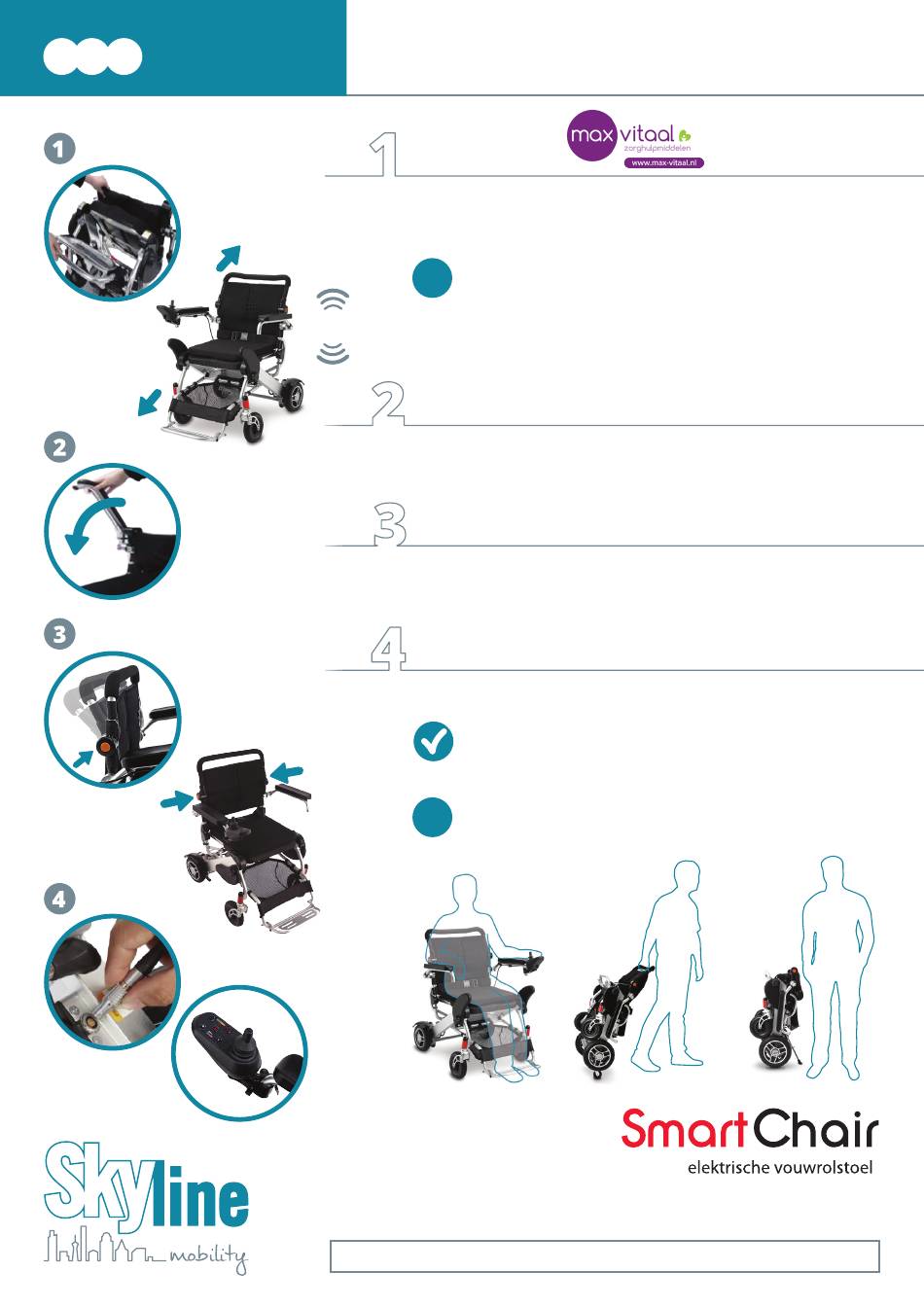 1

1

max vitaal
zorghulpmiddelen
www.max-vitaal.nl

2

2

3

3

4

4

SmartChair
elektrische vouwrolstoel

Skyline
mobility