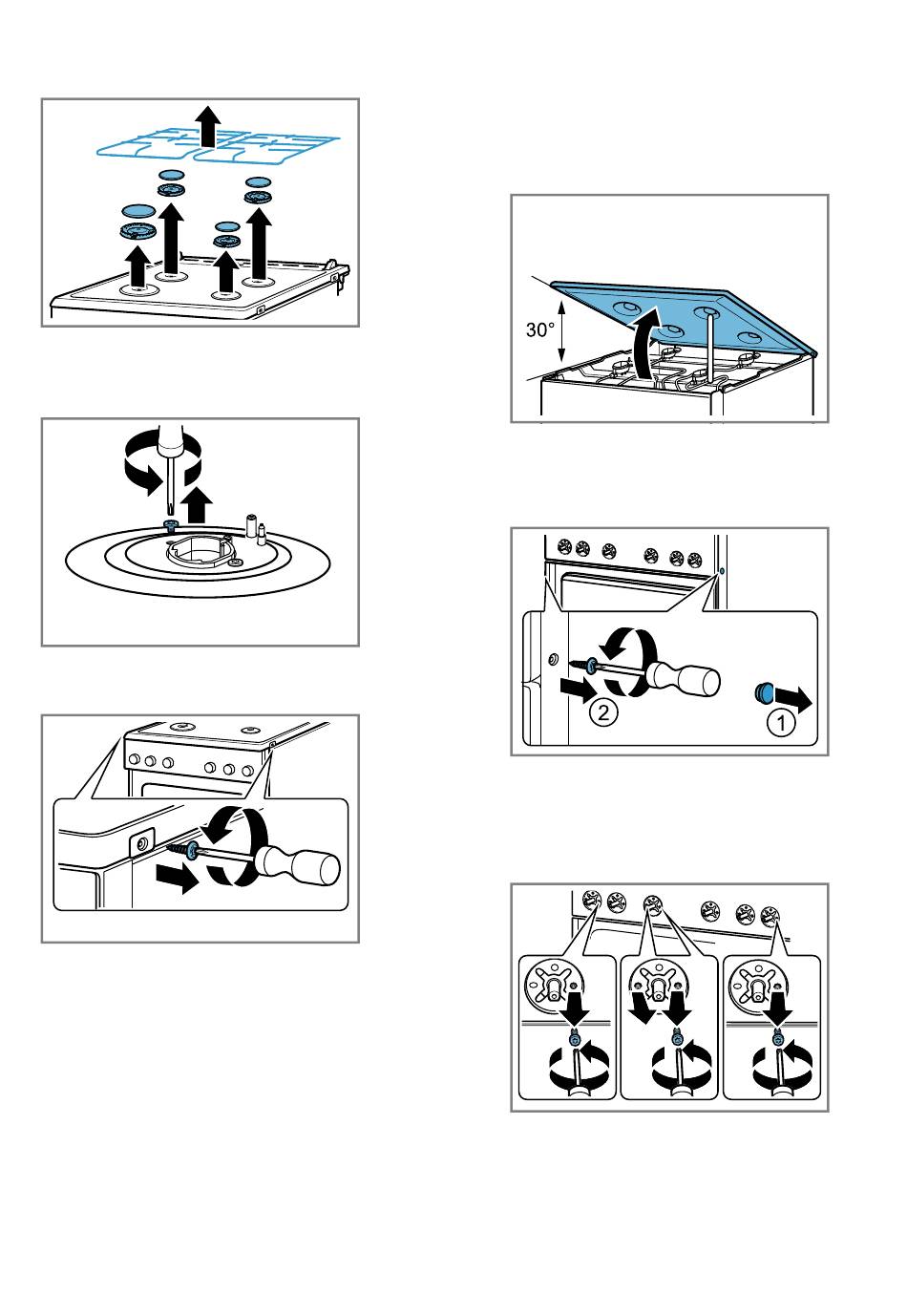 30°

2

1