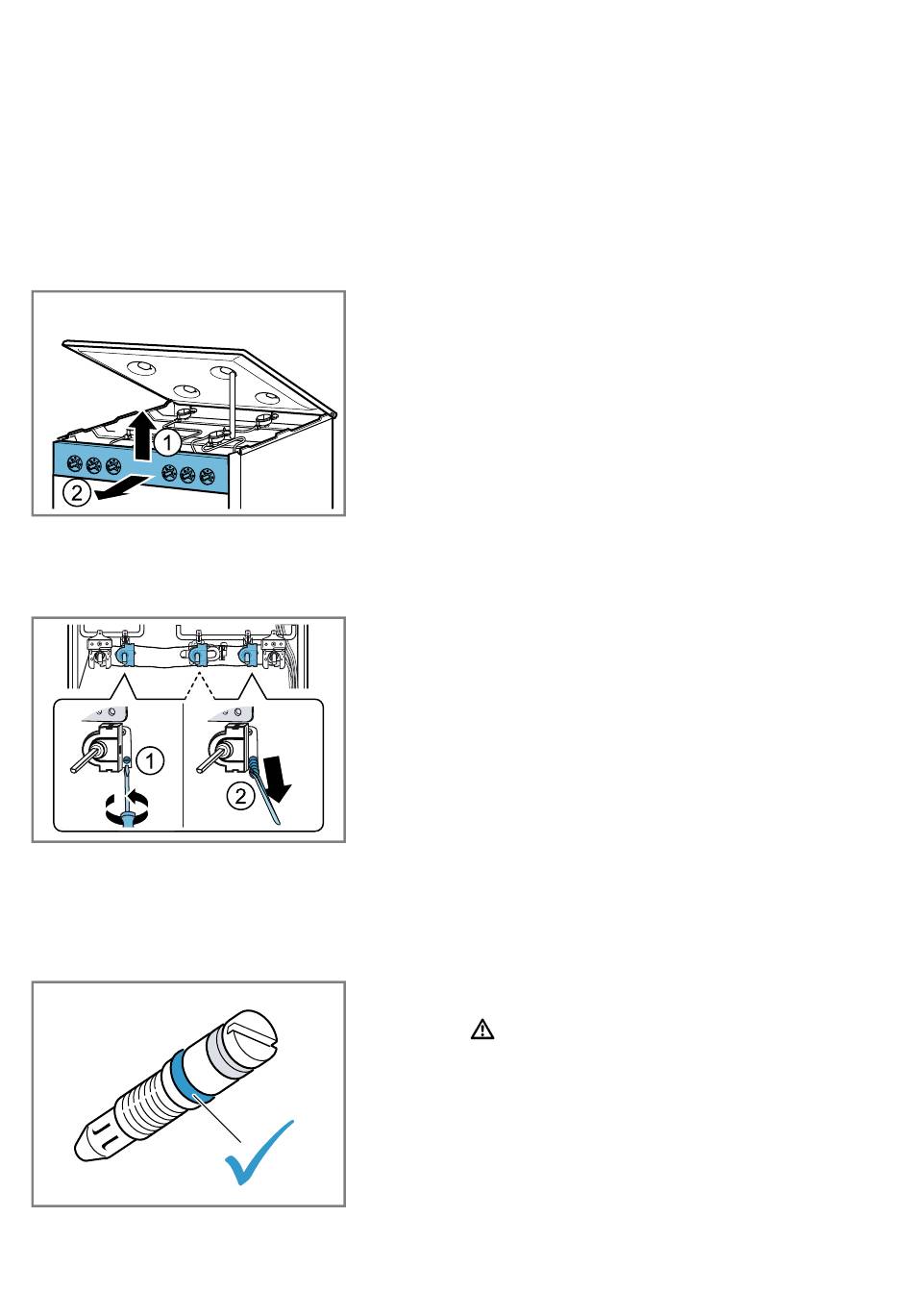 1
2

1
2