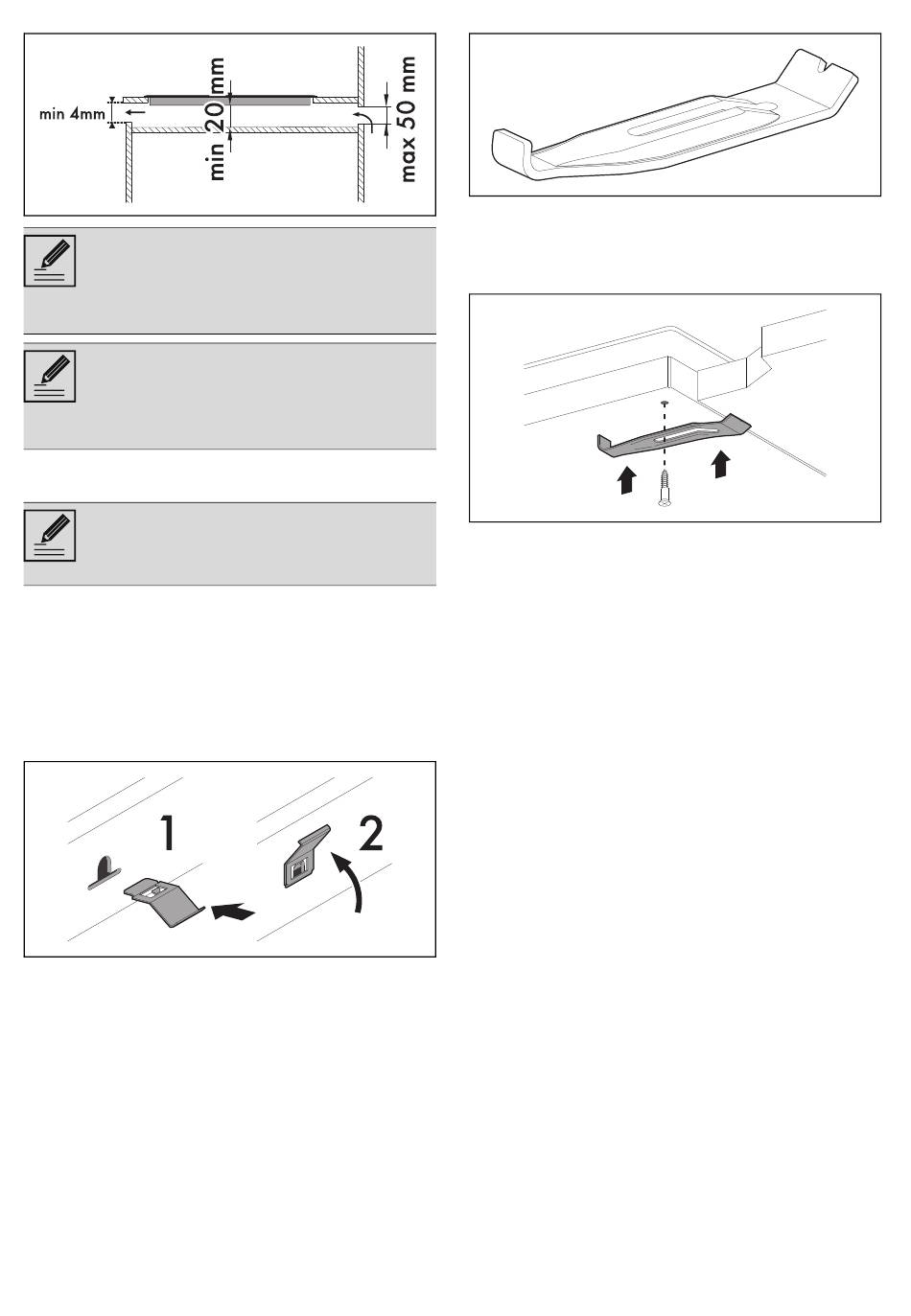 min 4mm

min 20 mm

max 50 mm

1

2