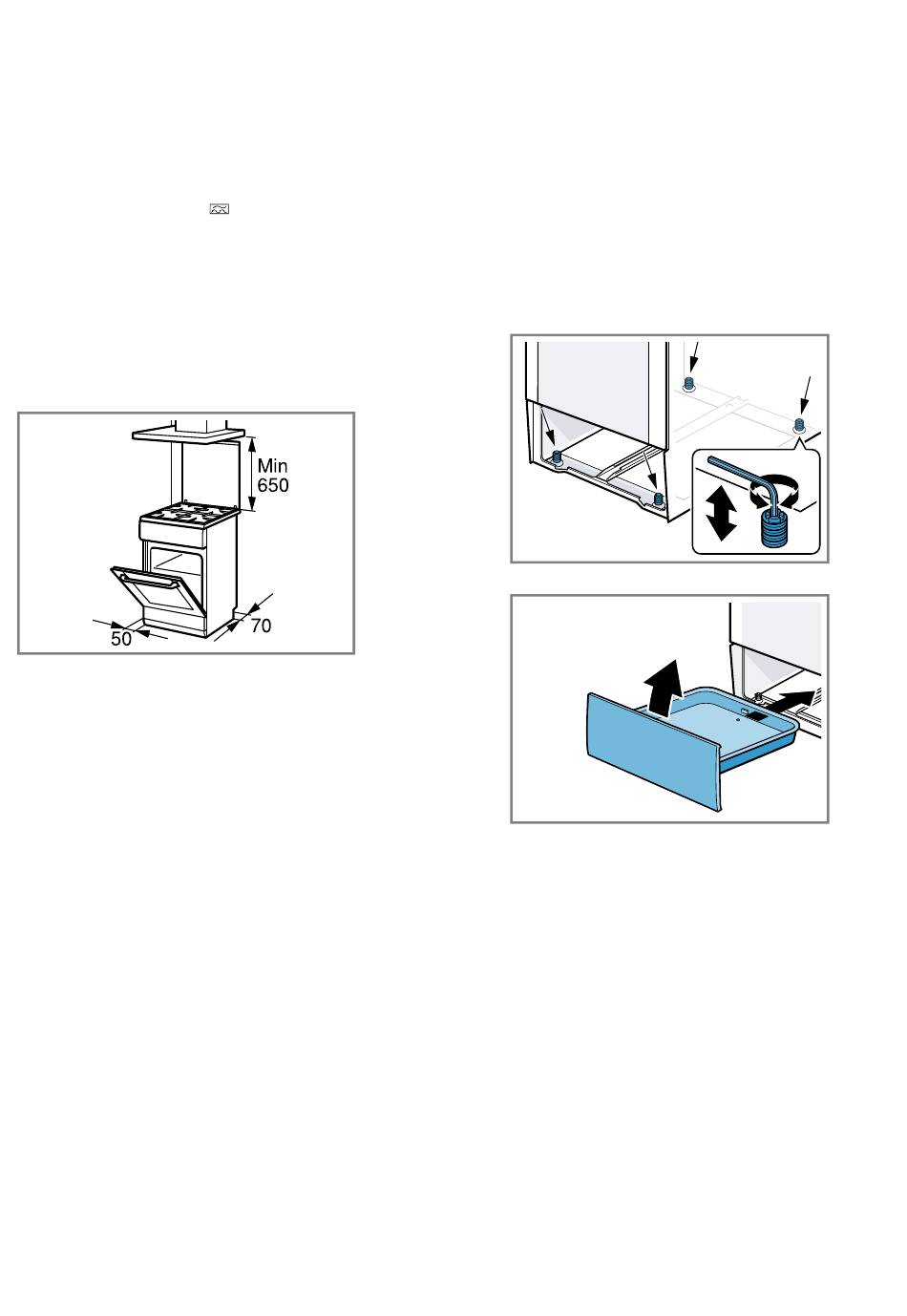 Min
650

50

70