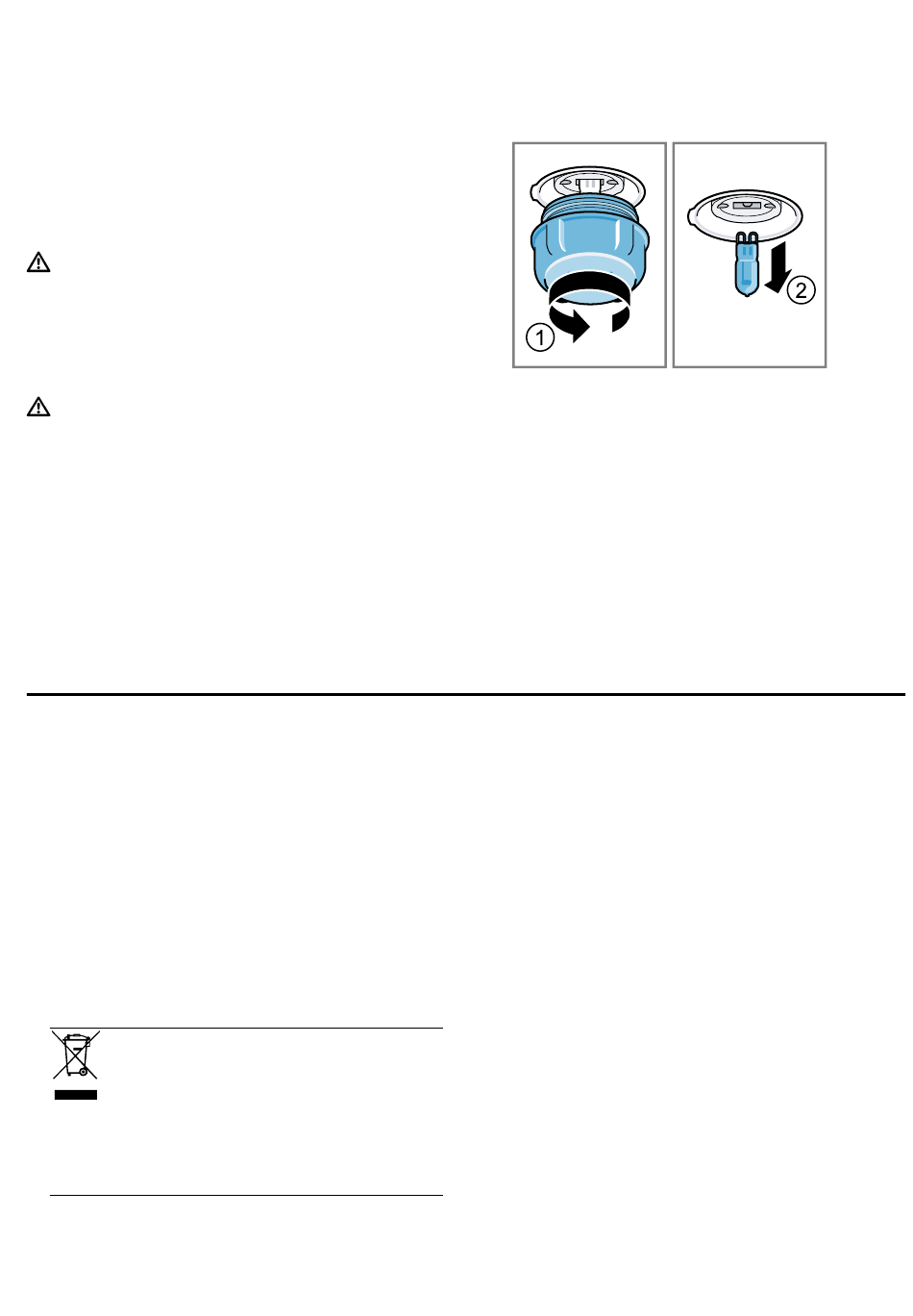 1

2