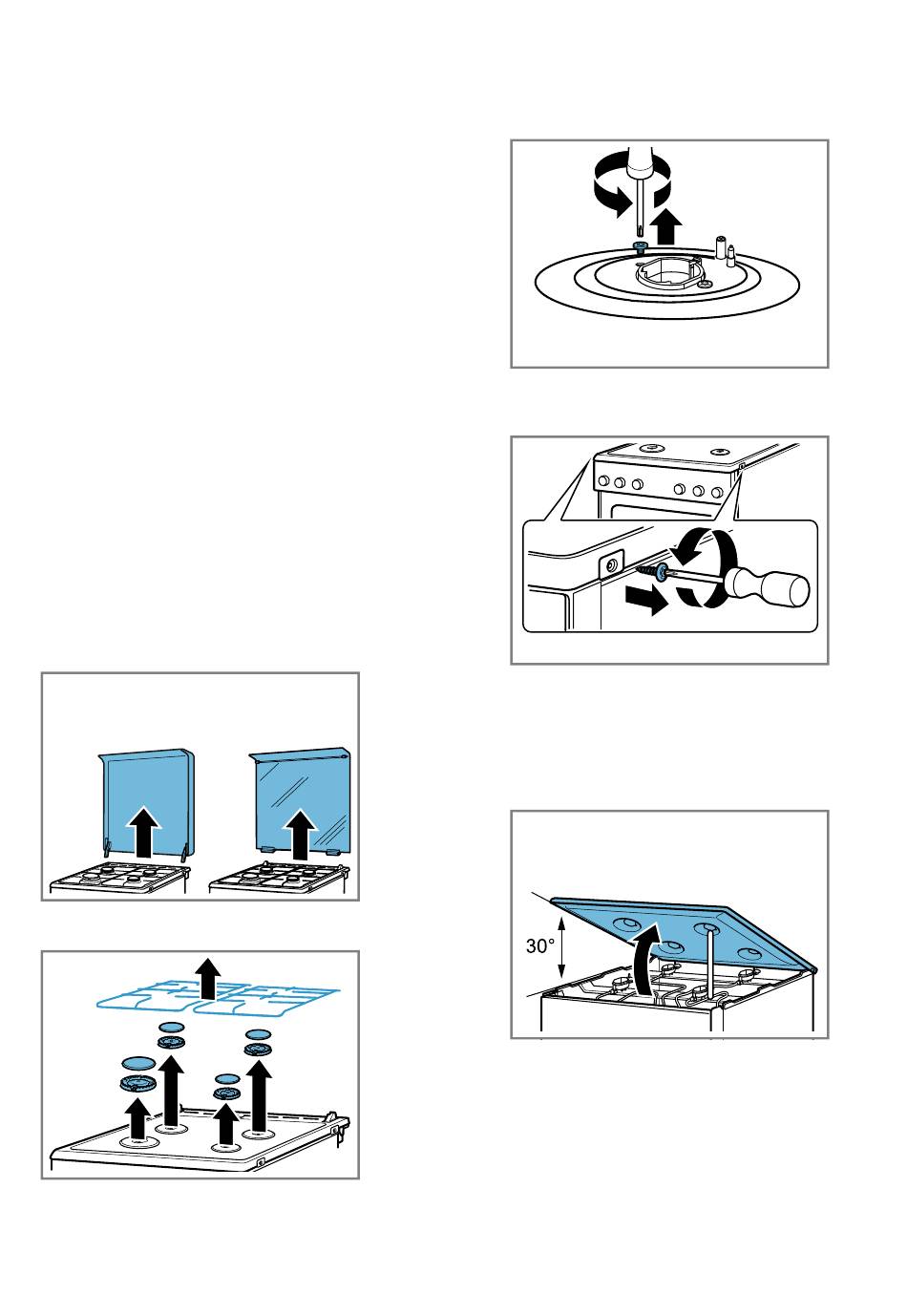 30°